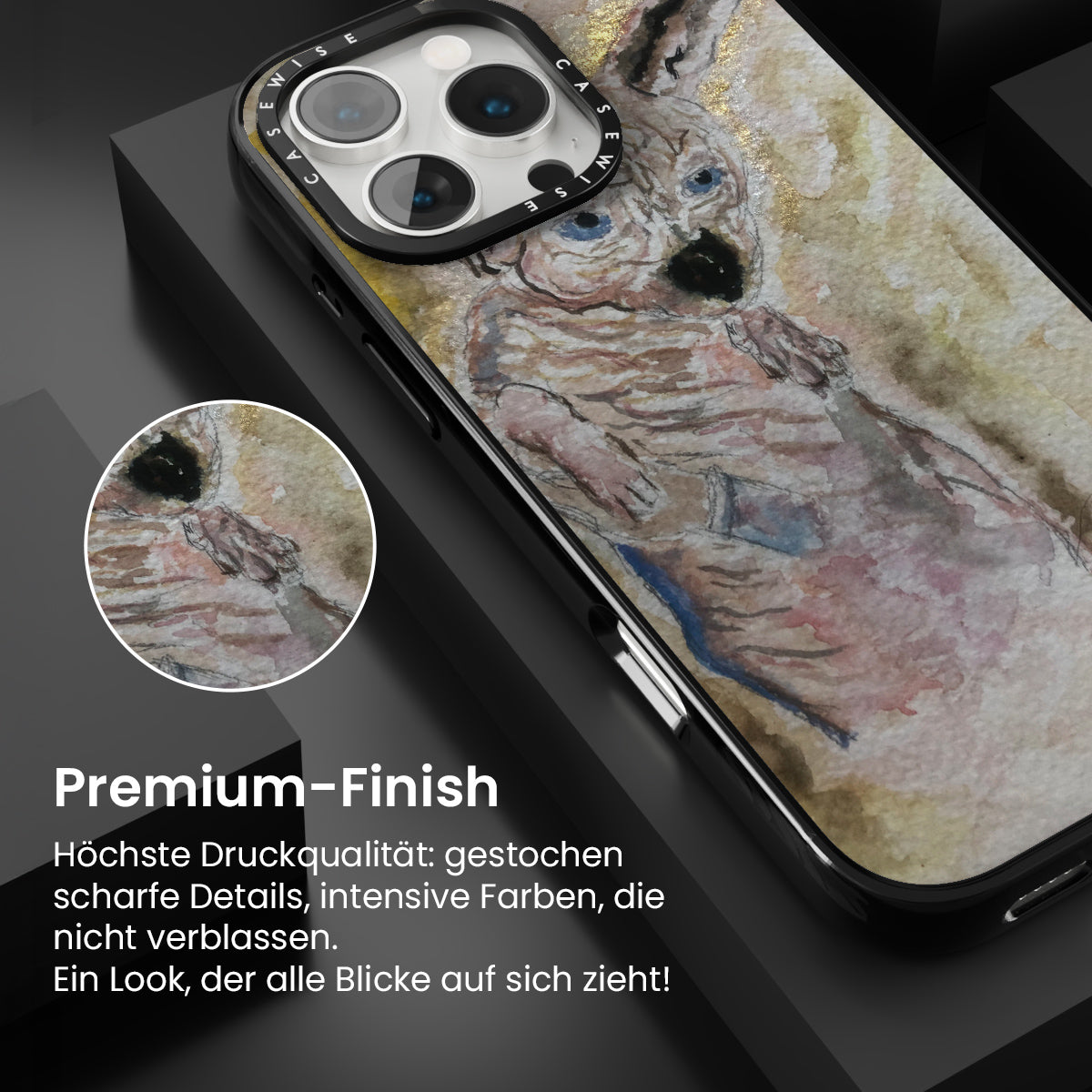 CASEWISE CASEWISE

Premium-Finish

Höchste Druckqualität: gestochen scharfe Details, intensive Farben, die nicht verblassen.
Ein Look, der alle Blicke auf sich zieht!