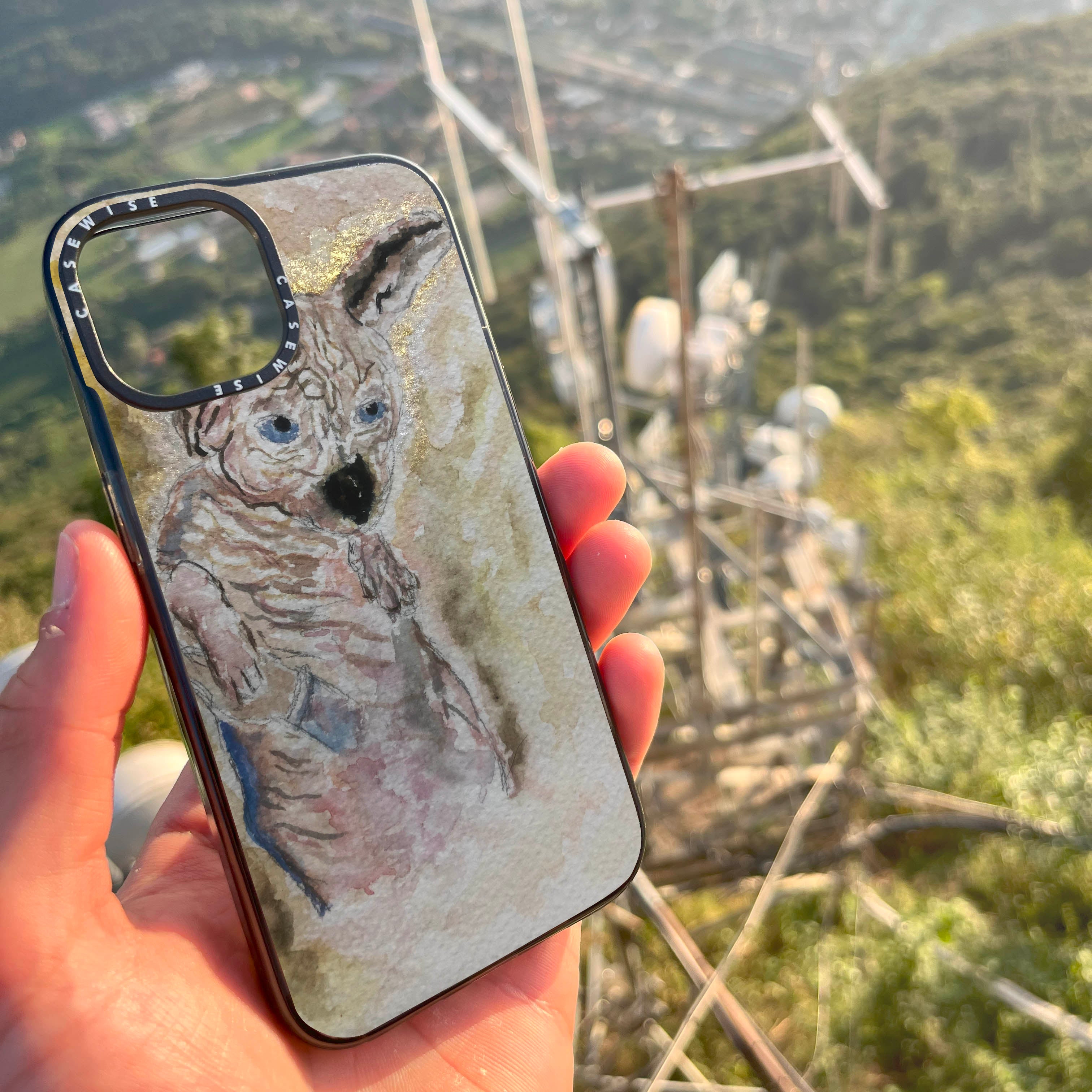 CASEWISE CASEWISE