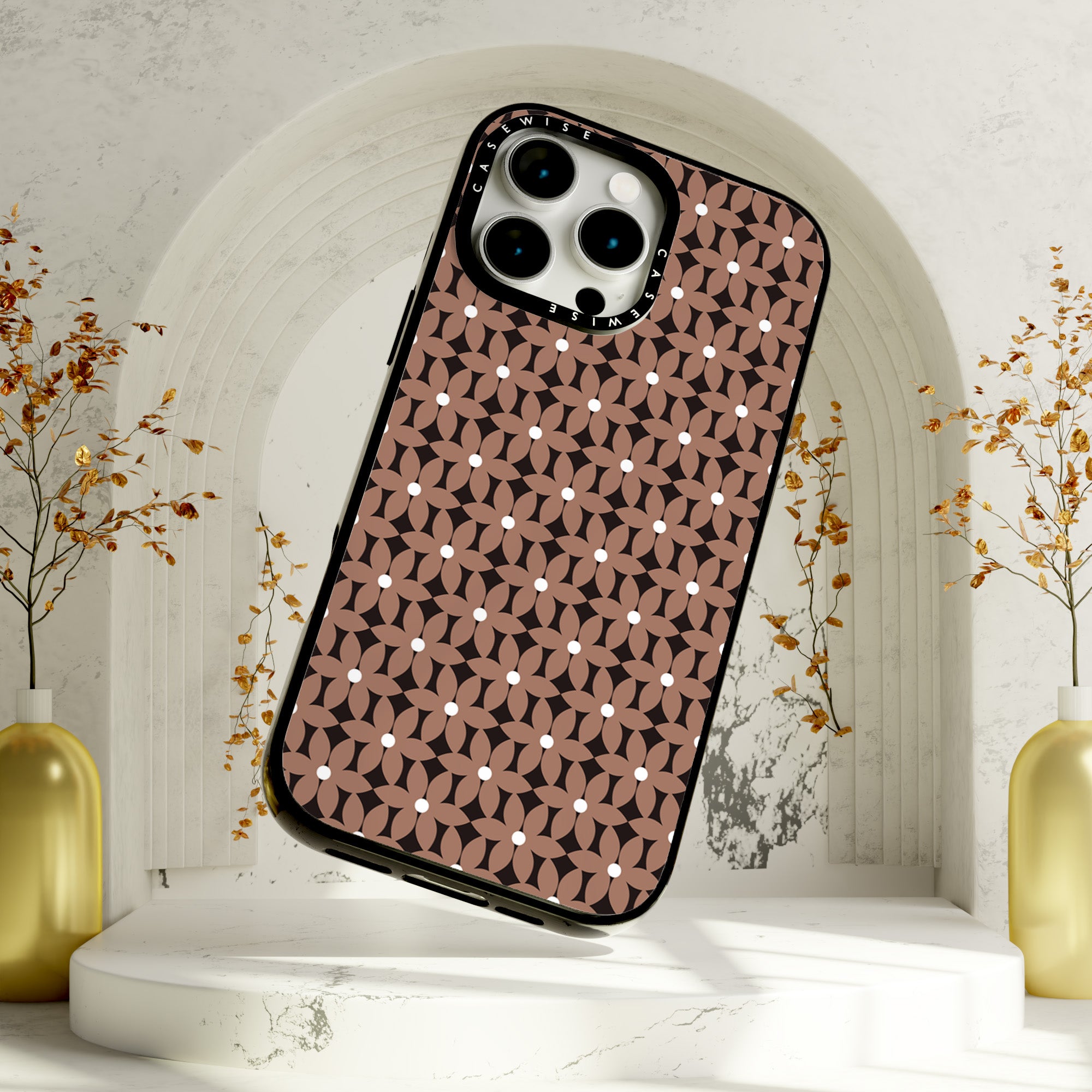 CASEWISE CASEWISE