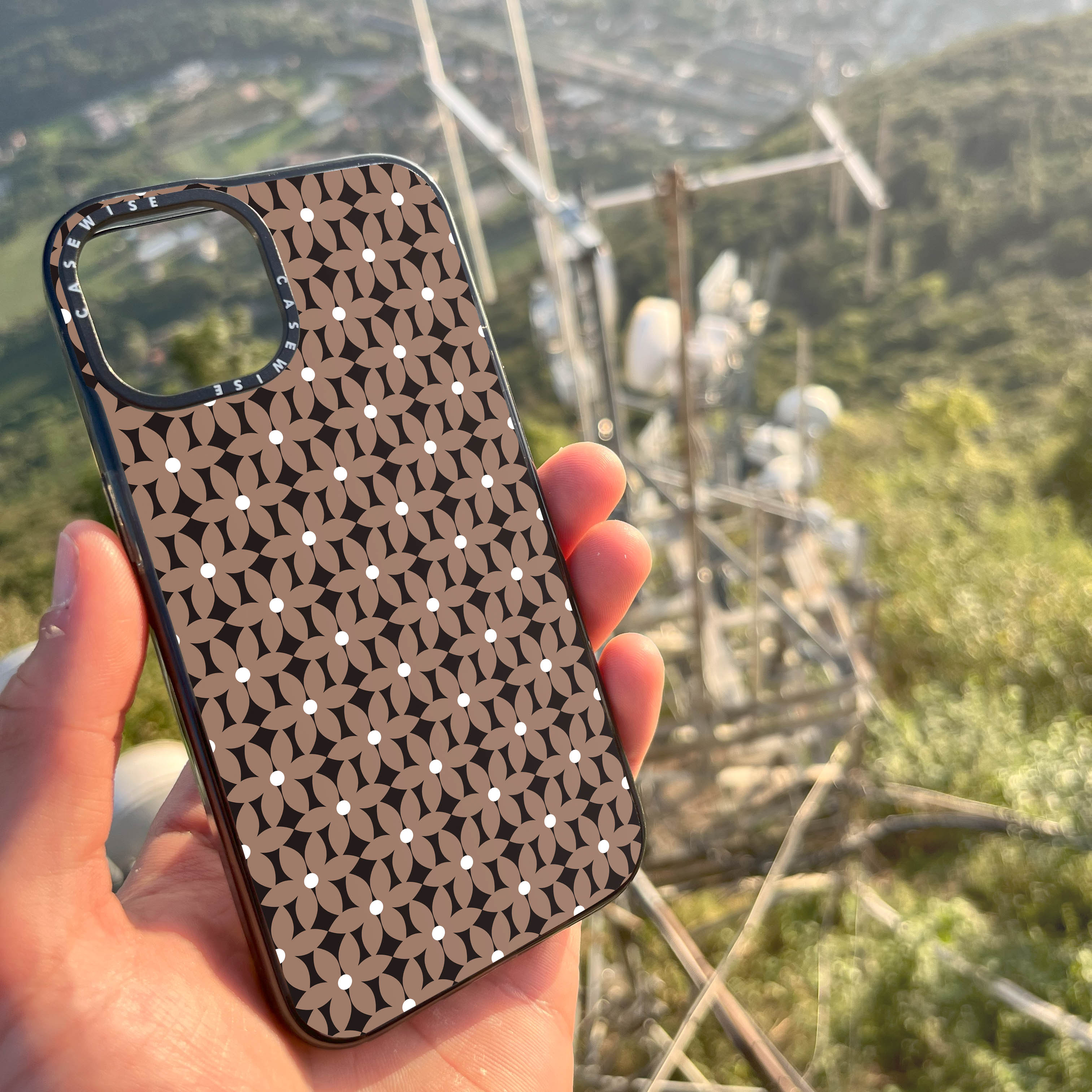 CASEWISE
CASEWISE