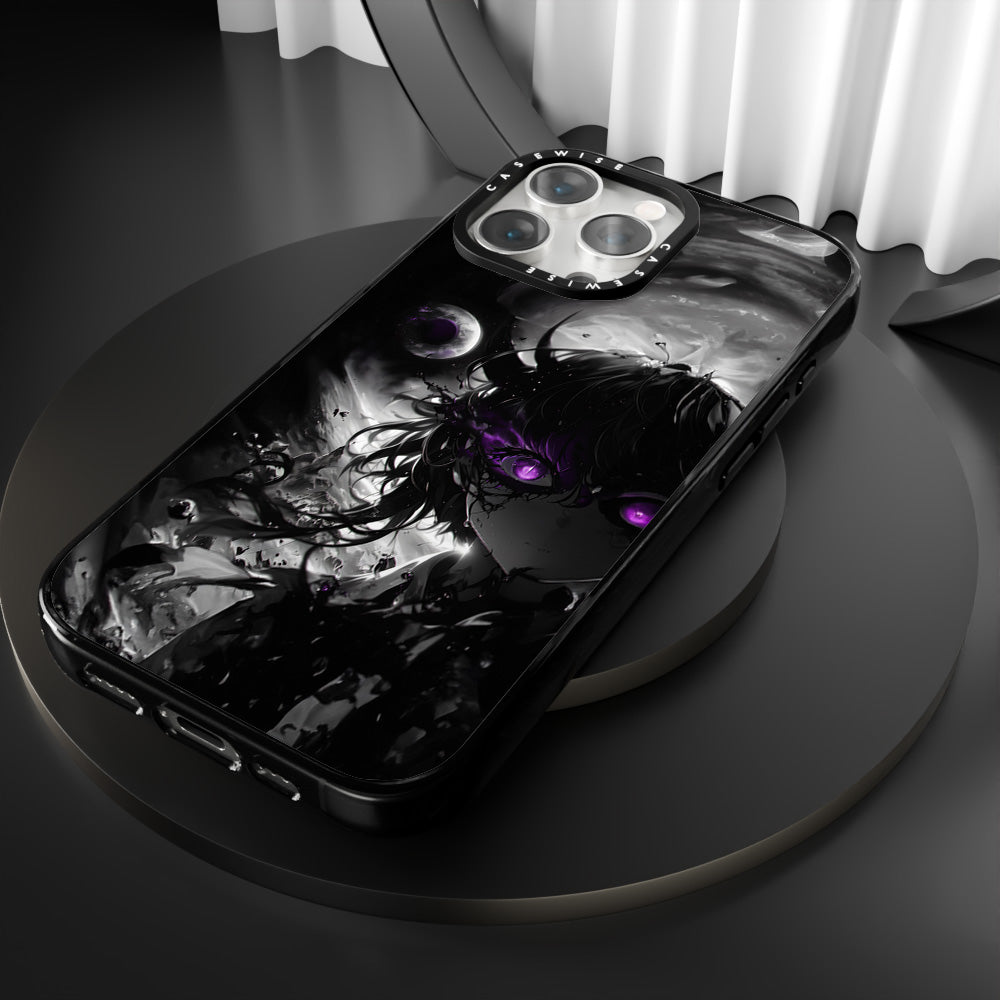 CASEWISE CASEWISE