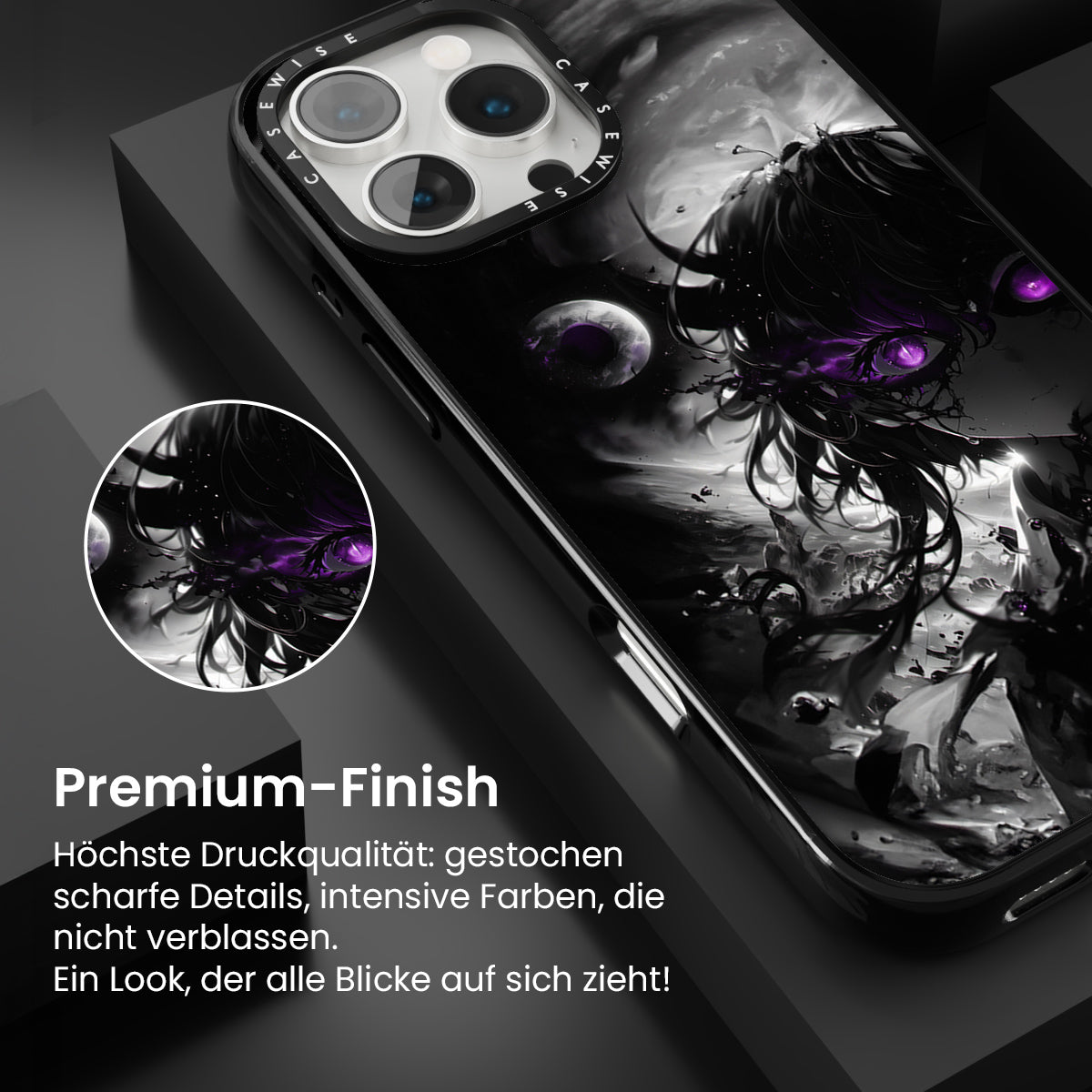 CASEWISE CASEWISE

Premium-Finish

Höchste Druckqualität: gestochen scharfe Details, intensive Farben, die nicht verblassen.
Ein Look, der alle Blicke auf sich zieht!