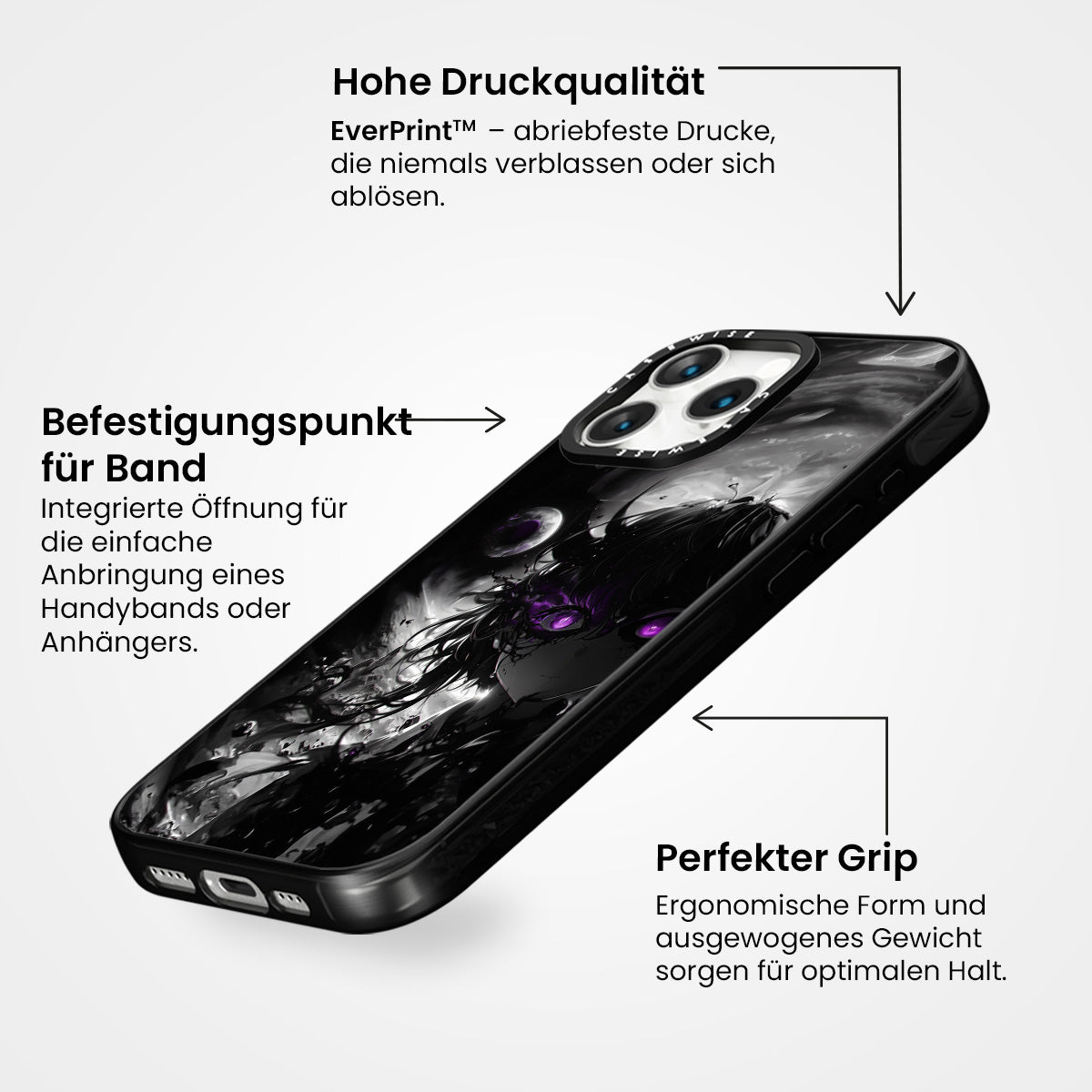 Hohe Druckqualität

EverPrint™ – abriebfeste Drucke, die niemals verblassen oder sich ablösen.

Befestigungspunkt für Band

Integrierte Öffnung für die einfache Anbringung eines Handybands oder Anhängers.

CASEWISE

CASEWISE

Perfekter Grip

Ergonomische Form und ausgewogenes Gewicht sorgen für optimalen Halt.