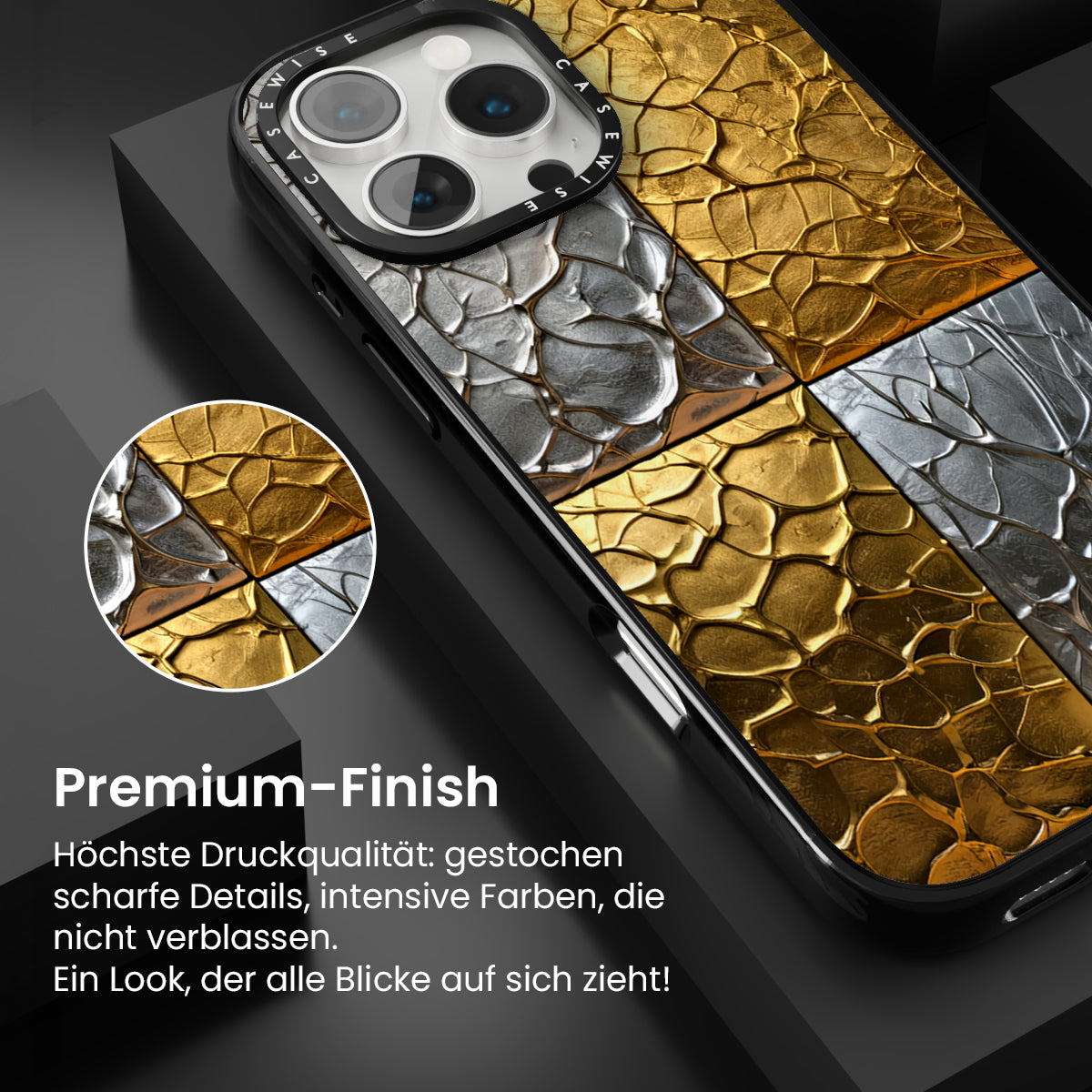 CASEWISE CASEWISE

Premium-Finish

Höchste Druckqualität: gestochen scharfe Details, intensive Farben, die nicht verblassen.
Ein Look, der alle Blicke auf sich zieht!