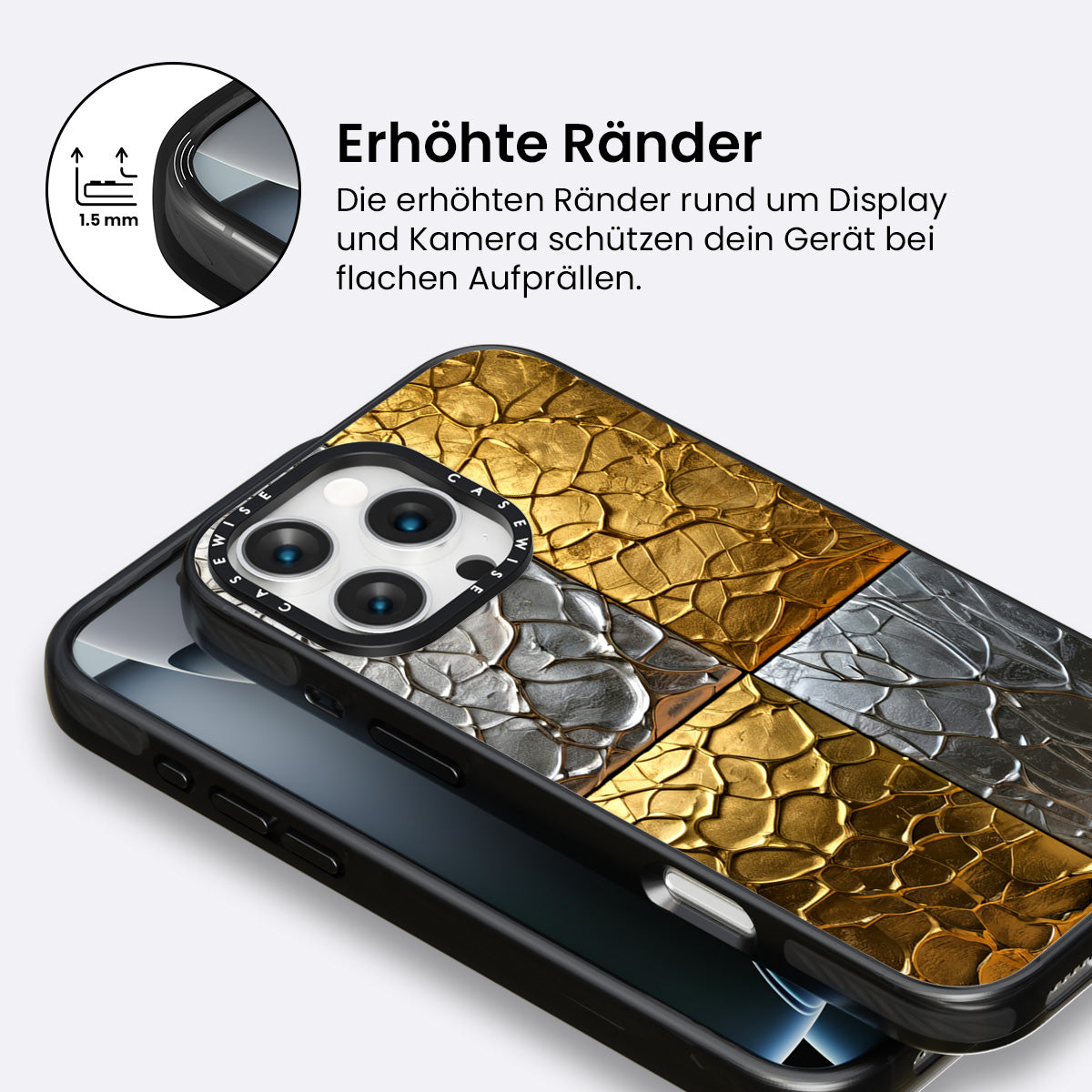 1.5 mm

Erhöhte Ränder

Die erhöhten Ränder rund um Display und Kamera schützen dein Gerät bei flachen Aufprällen.

CASEWISE CASEWISE