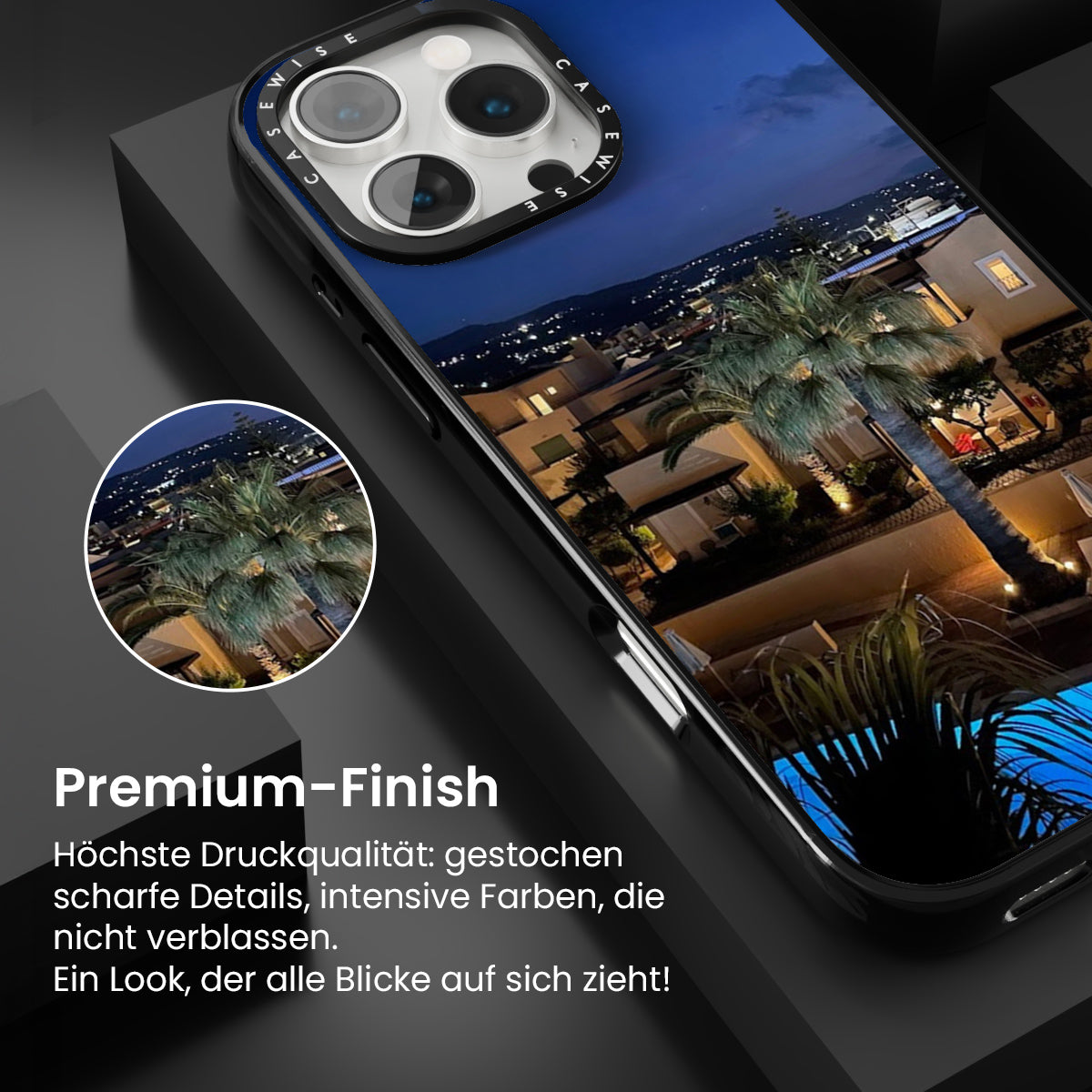 CASEWISE CASEWISE

Premium-Finish

Höchste Druckqualität: gestochen scharfe Details, intensive Farben, die nicht verblassen.
Ein Look, der alle Blicke auf sich zieht!