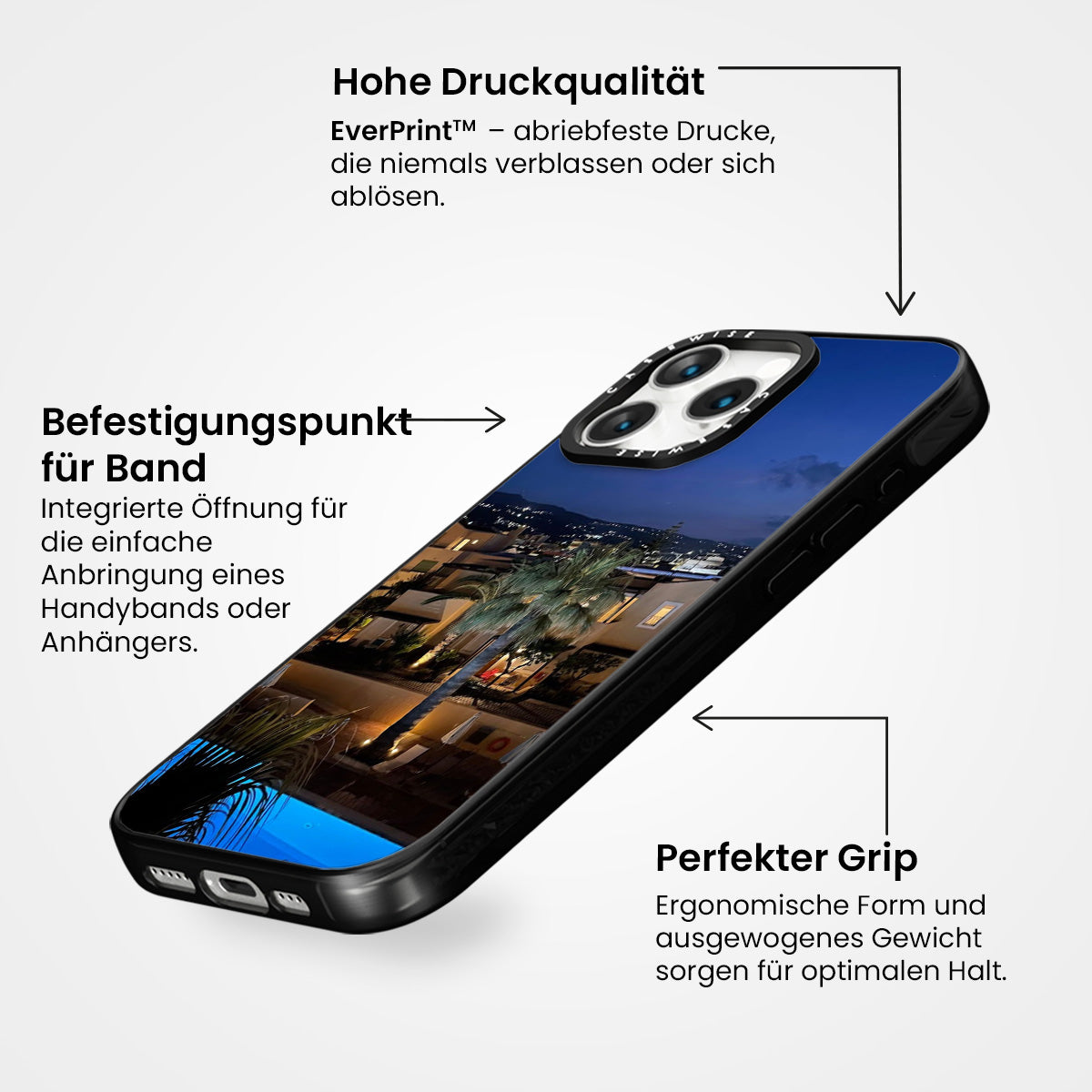 Hohe Druckqualität

EverPrint™ – abriebfeste Drucke, die niemals verblassen oder sich ablösen.

Befestigungspunkt für Band

Integrierte Öffnung für die einfache Anbringung eines Handybands oder Anhängers.

CASEWISE

CASEWISE

Perfekter Grip

Ergonomische Form und ausgewogenes Gewicht sorgen für optimalen Halt.