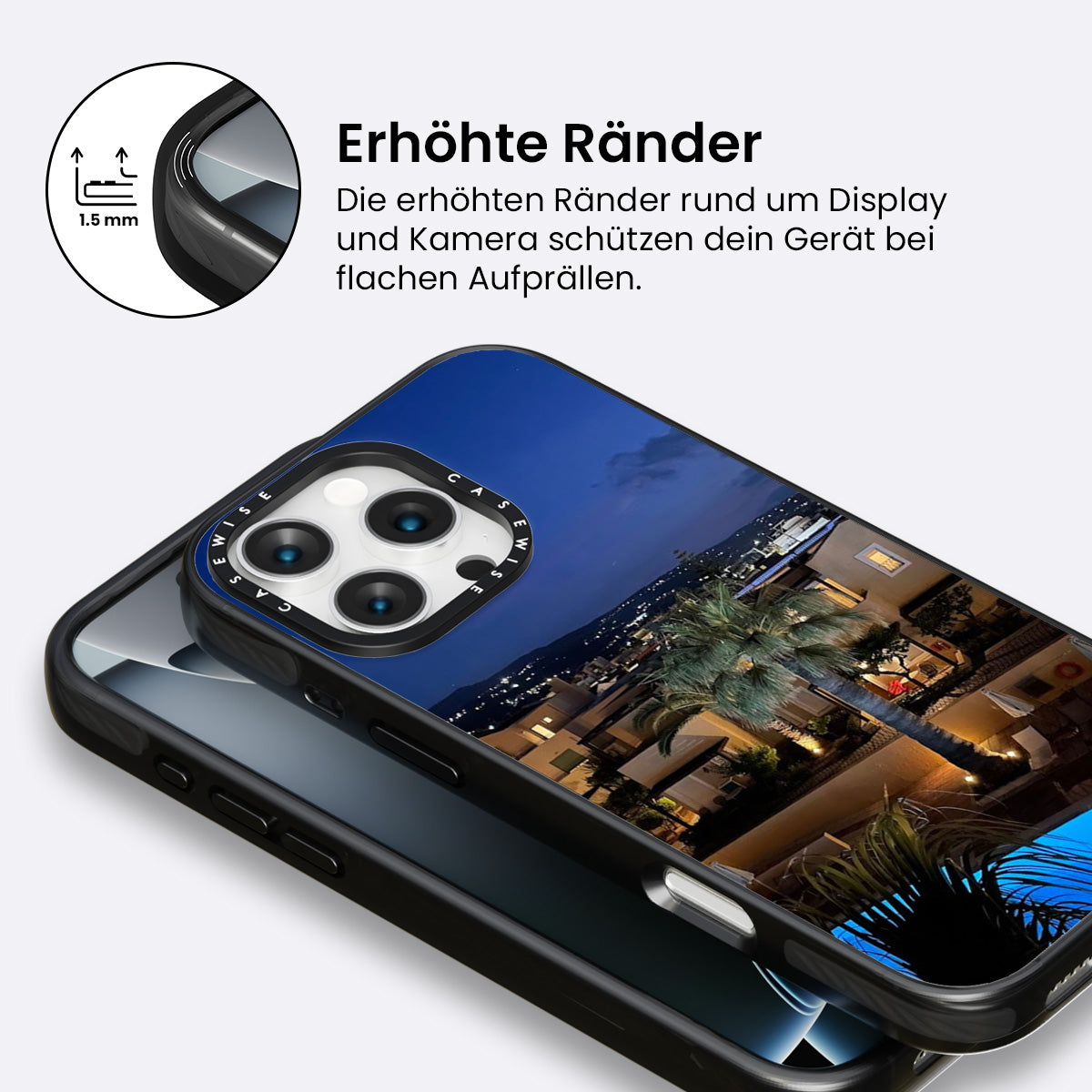 1.5 mm

Erhöhte Ränder

Die erhöhten Ränder rund um Display und Kamera schützen dein Gerät bei flachen Aufprällen.

CASEWISE CASEWISE