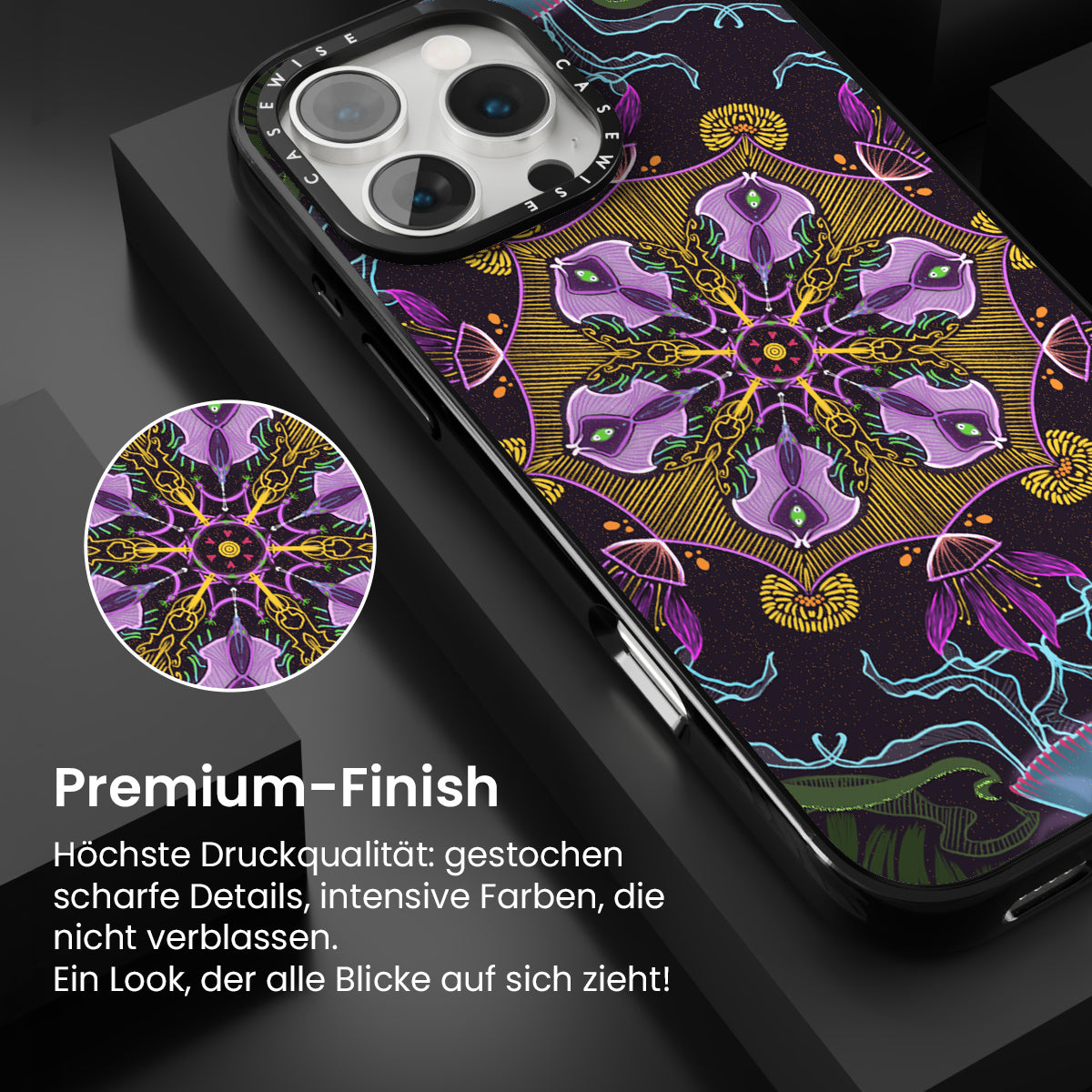 CASEWISE CASEWISE

Premium-Finish

Höchste Druckqualität: gestochen scharfe Details, intensive Farben, die nicht verblassen.
Ein Look, der alle Blicke auf sich zieht!