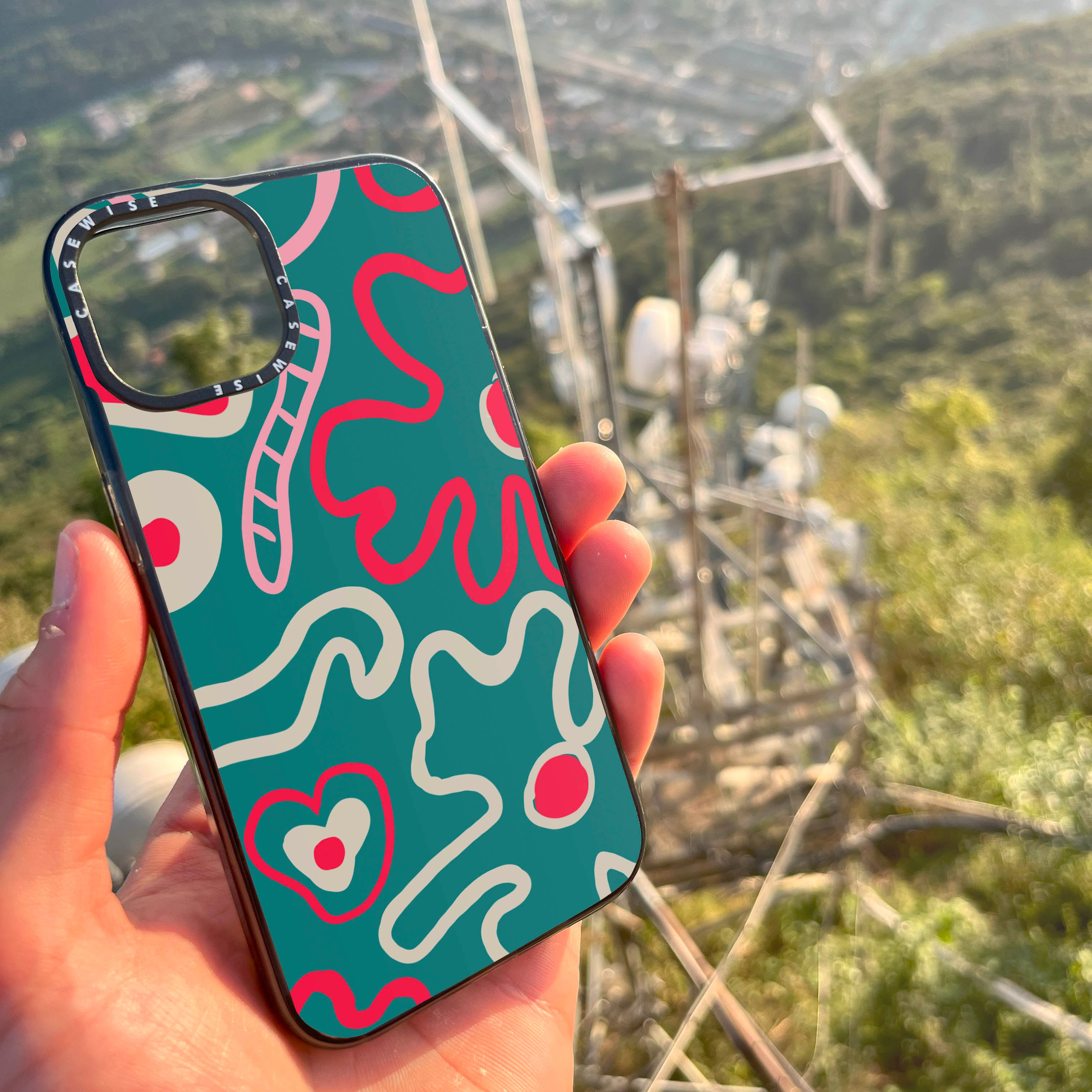 CASEWISE CASEWISE