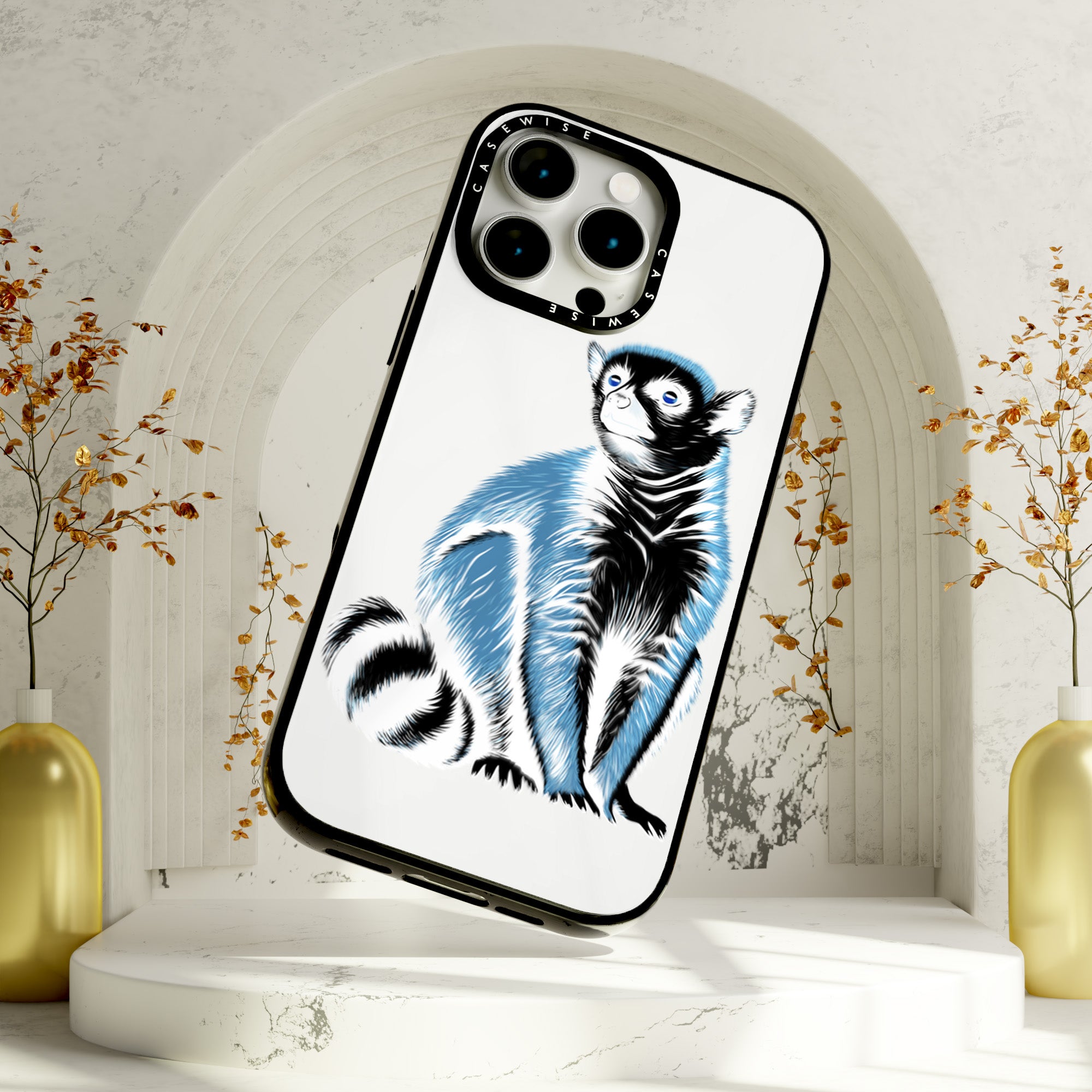 CASEWISE
CASEWISE