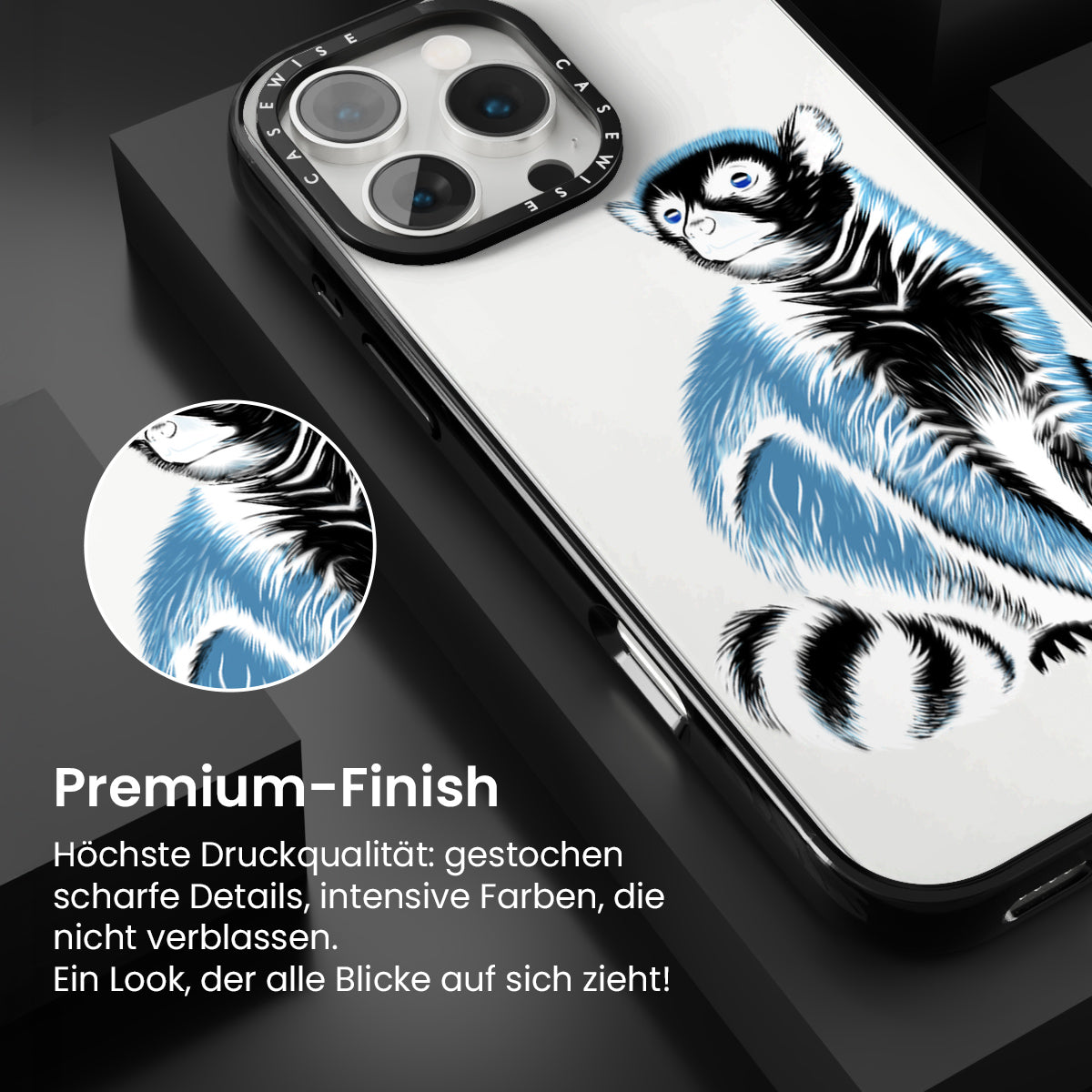 CASEWISE CASEWISE

Premium-Finish

Höchste Druckqualität: gestochen scharfe Details, intensive Farben, die nicht verblassen.
Ein Look, der alle Blicke auf sich zieht!