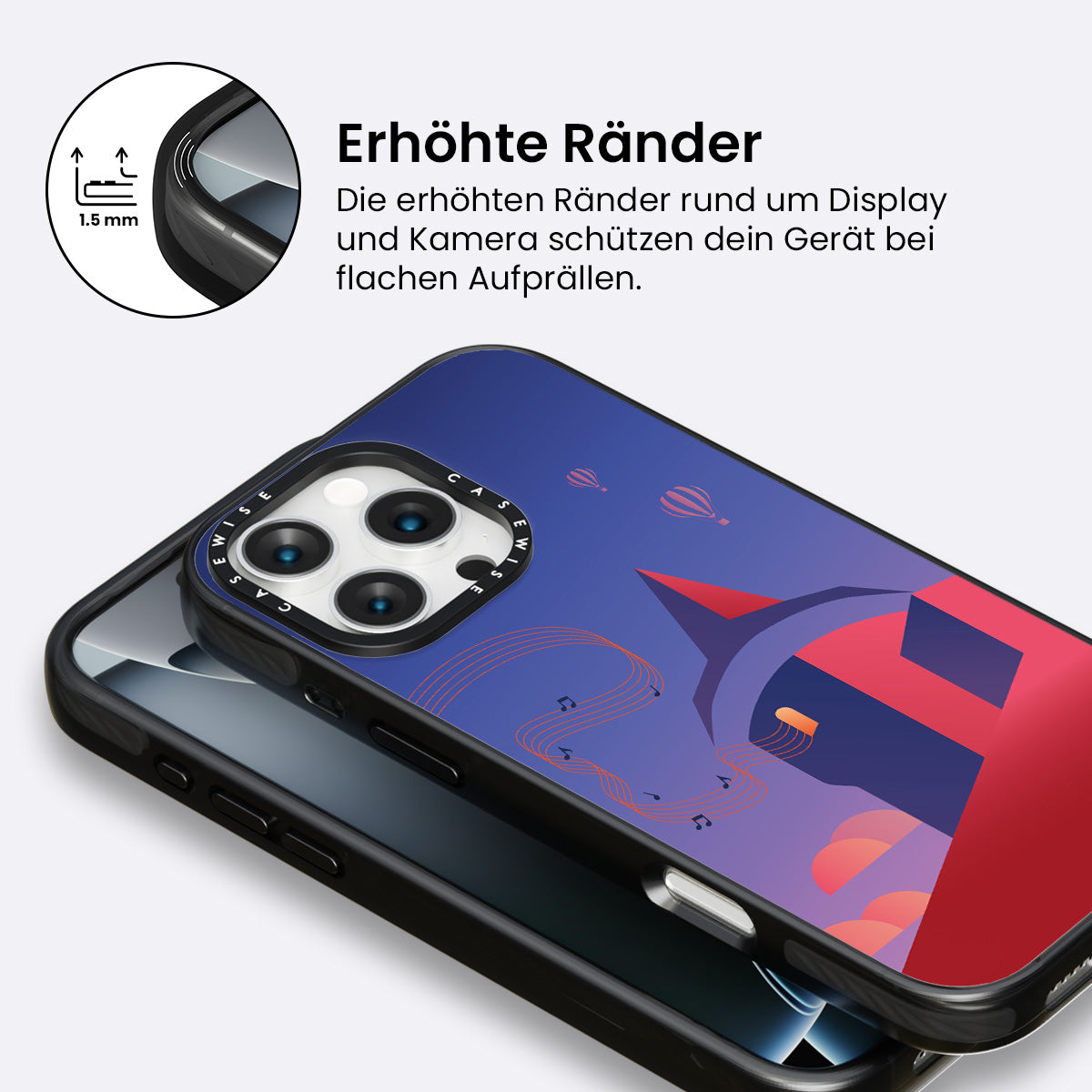 1.5 mm

Erhöhte Ränder

Die erhöhten Ränder rund um Display und Kamera schützen dein Gerät bei flachen Aufprällen.

CASEWISE CASEWISE