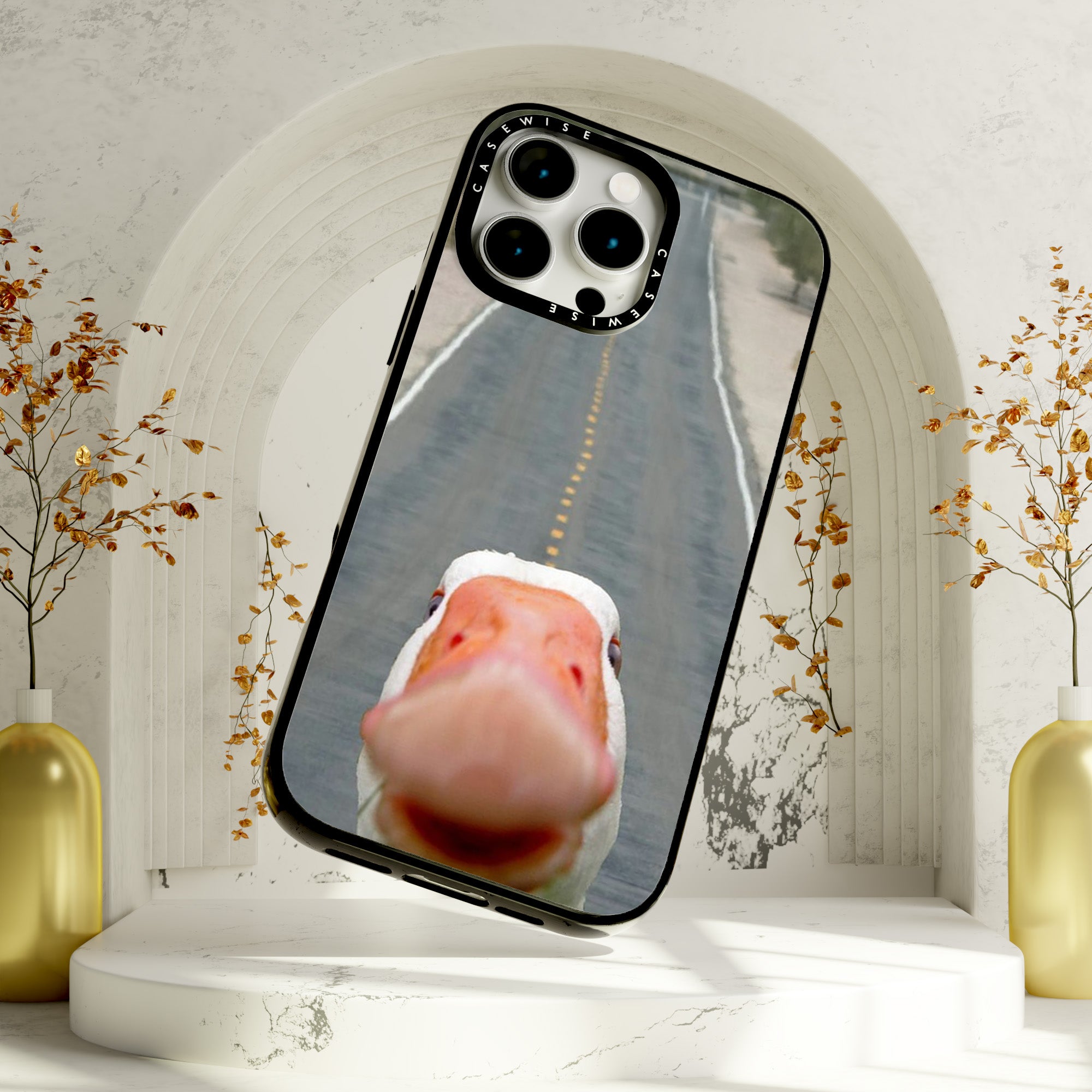 CASEWISE
CASEWISE