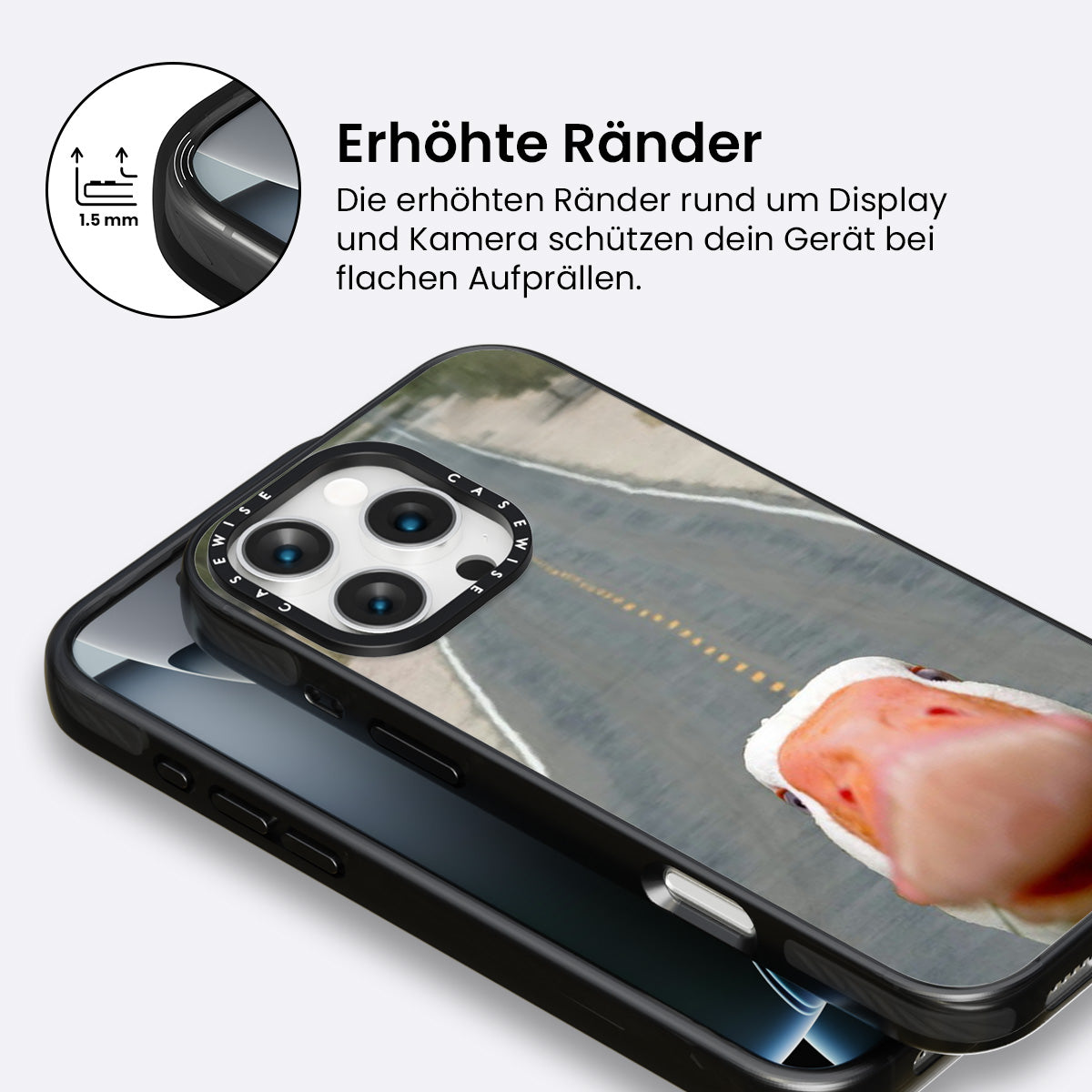 1.5 mm

Erhöhte Ränder

Die erhöhten Ränder rund um Display und Kamera schützen dein Gerät bei flachen Aufprällen.

CASEWISE CASEWISE