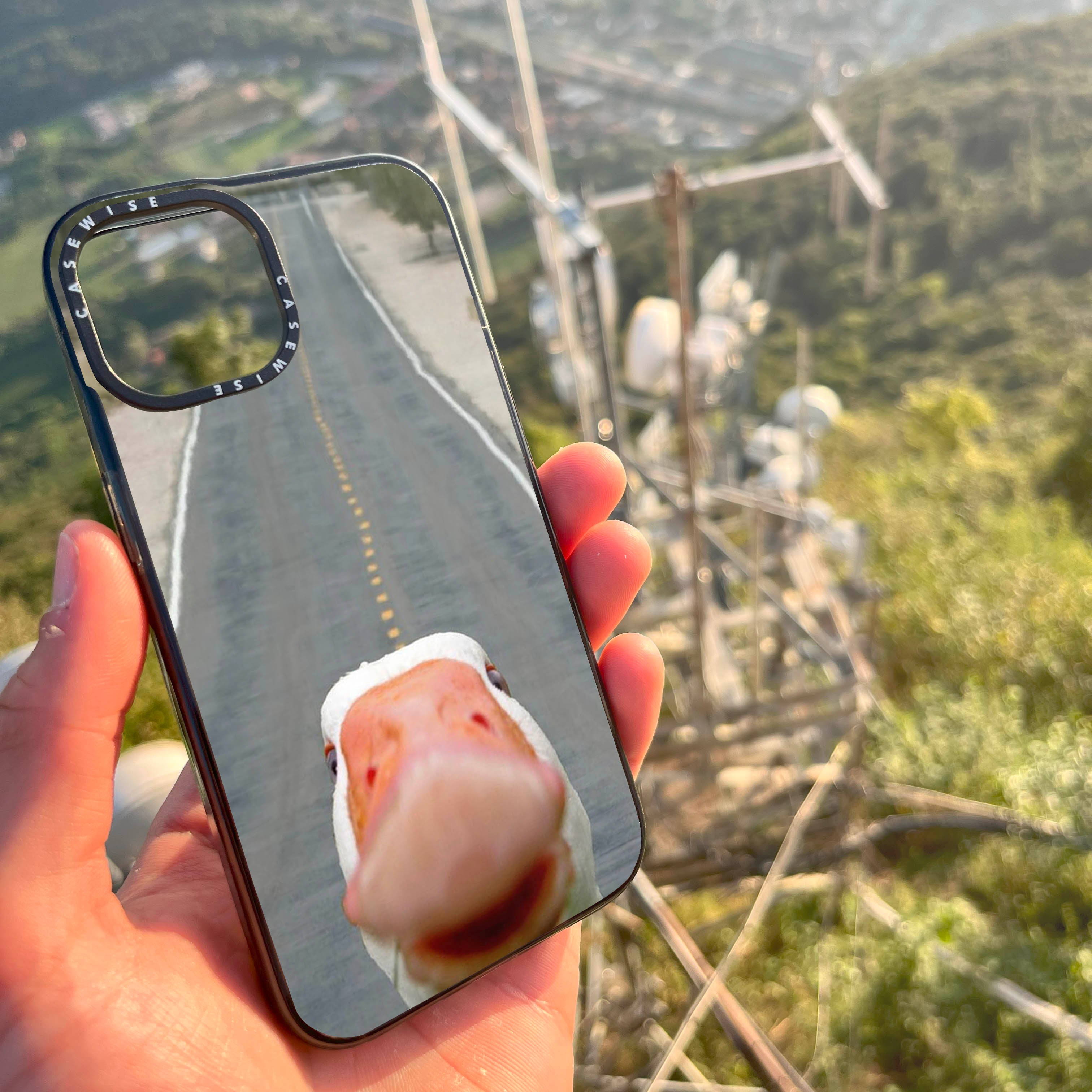 CASEWISE CASEWISE