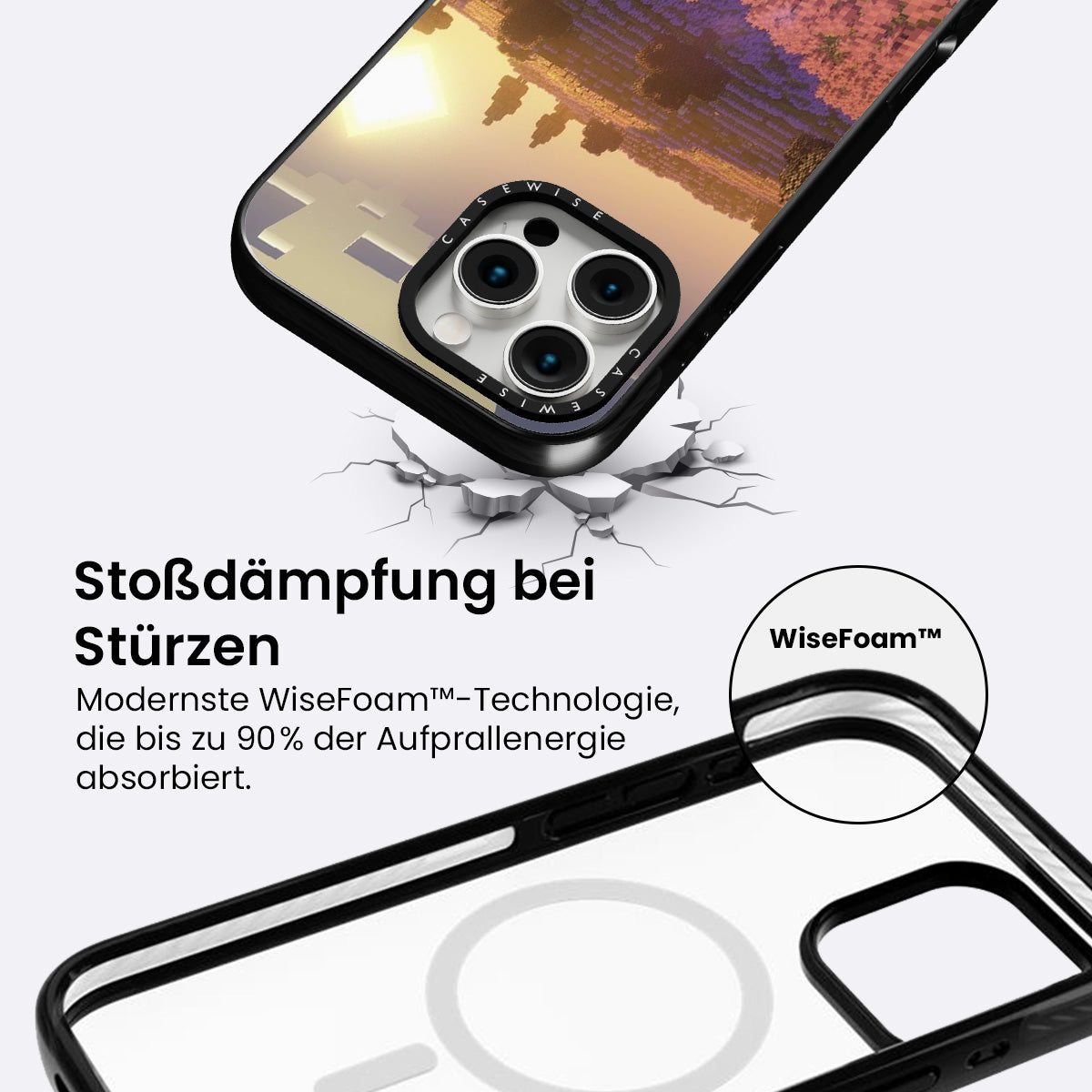 CASEWISE

CASEWISE

Stoßdämpfung bei Stürzen

Modernste WiseFoam™-Technologie, die bis zu 90% der Aufprallenergie absorbiert.

WiseFoam™