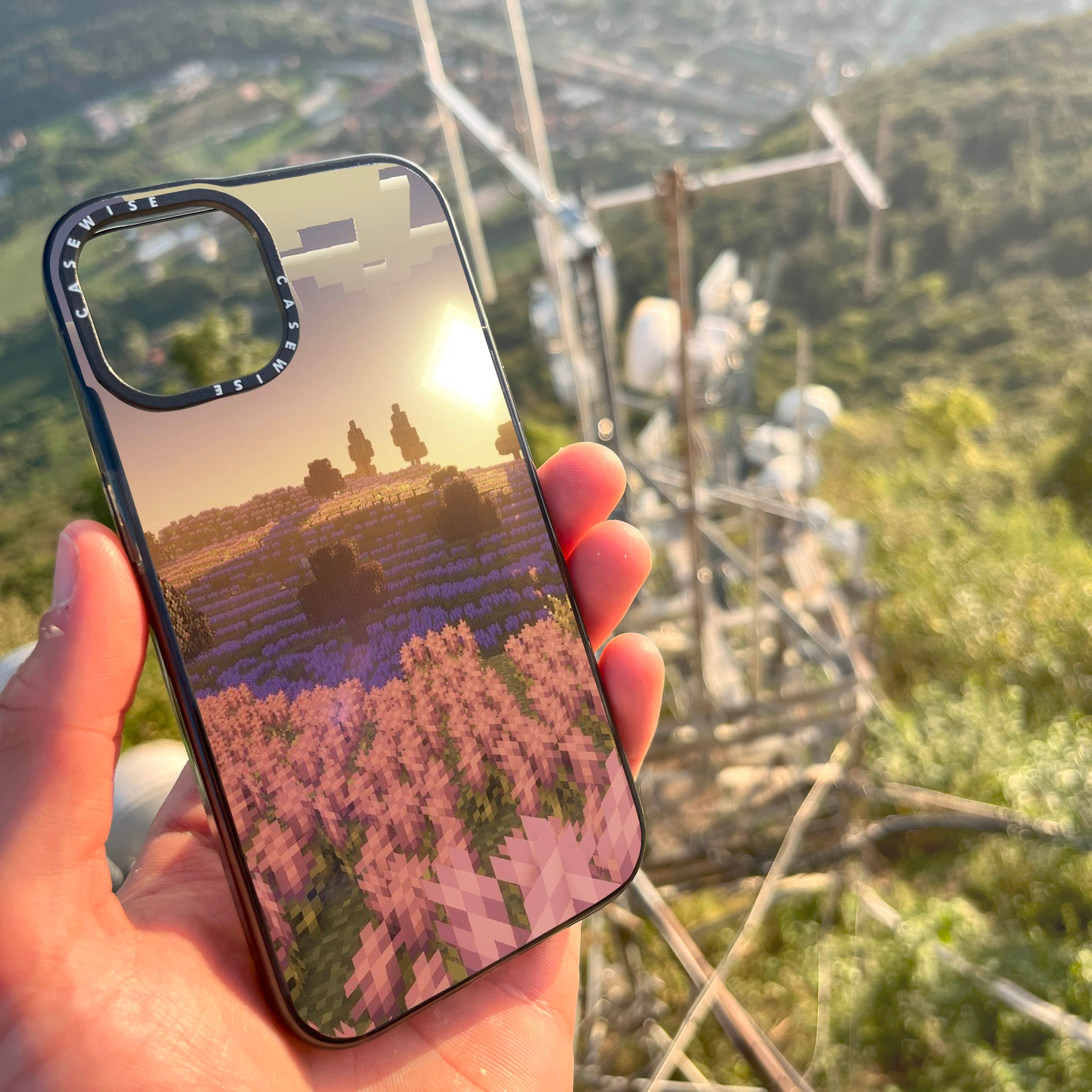 CASEWISE CASEWISE