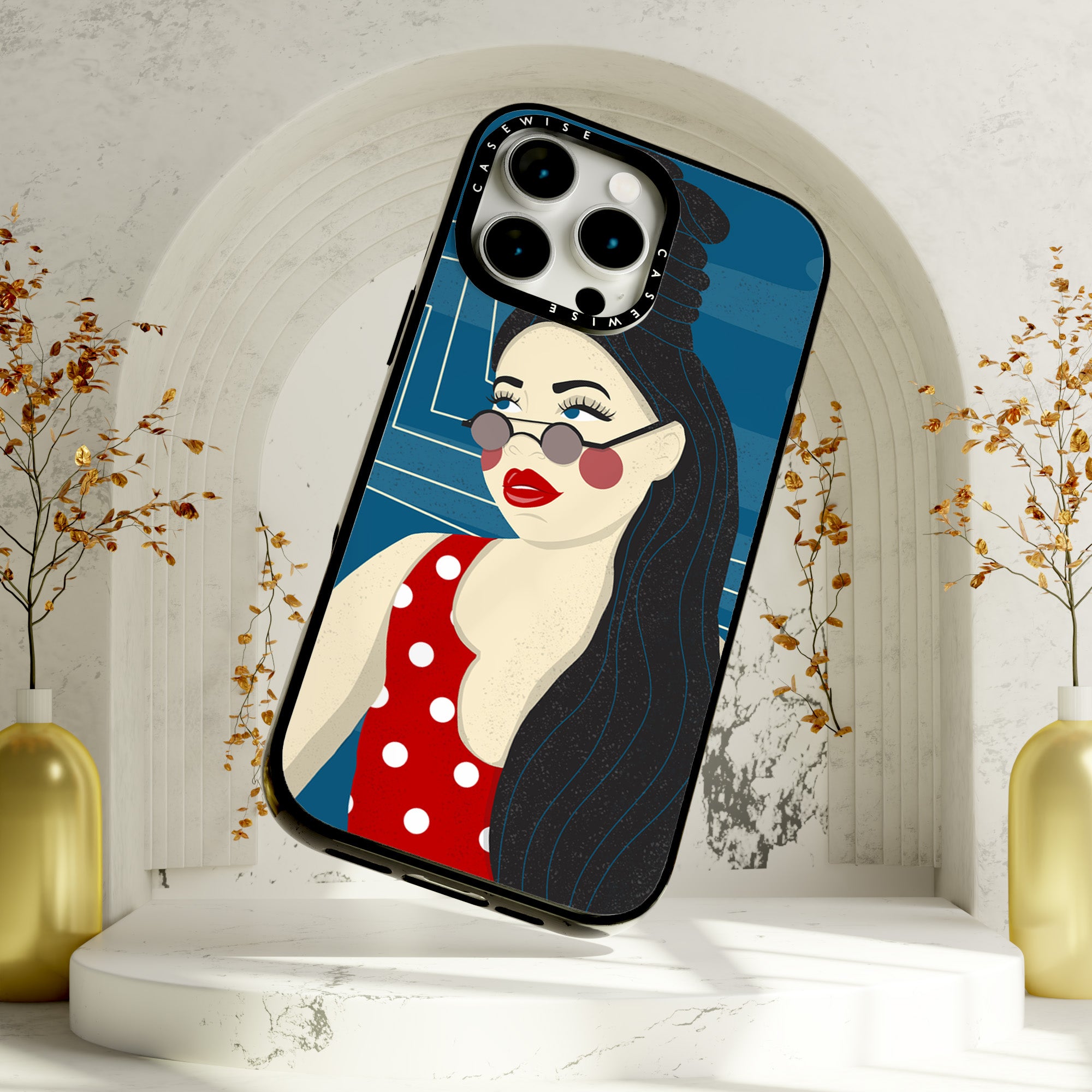 CASEWISE
CASEWISE