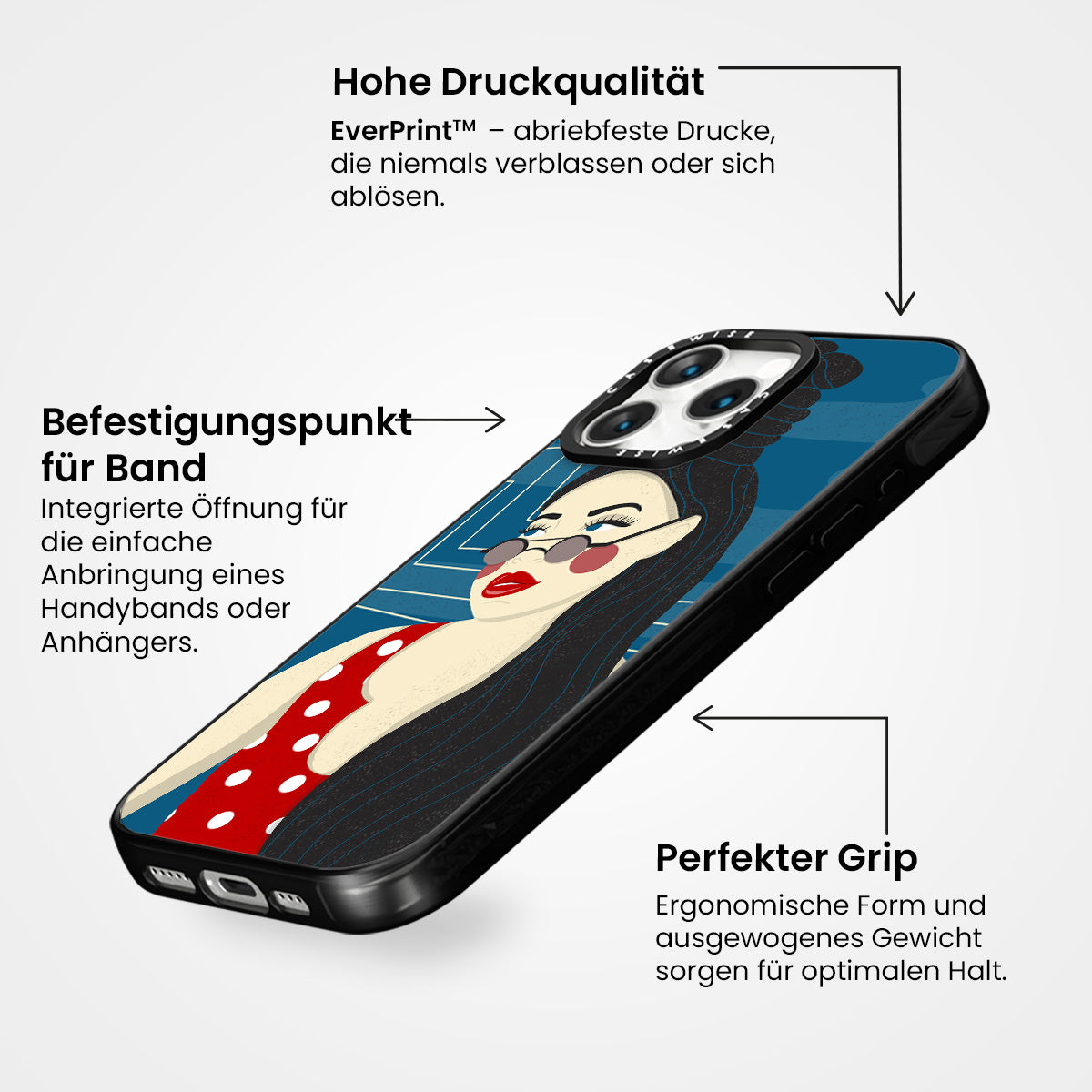 Hohe Druckqualität

EverPrint™ – abriebfeste Drucke, die niemals verblassen oder sich ablösen.

Befestigungspunkt für Band

Integrierte Öffnung für die einfache Anbringung eines Handybands oder Anhängers.

CASEWISE

CASEWISE

Perfekter Grip

Ergonomische Form und ausgewogenes Gewicht sorgen für optimalen Halt.