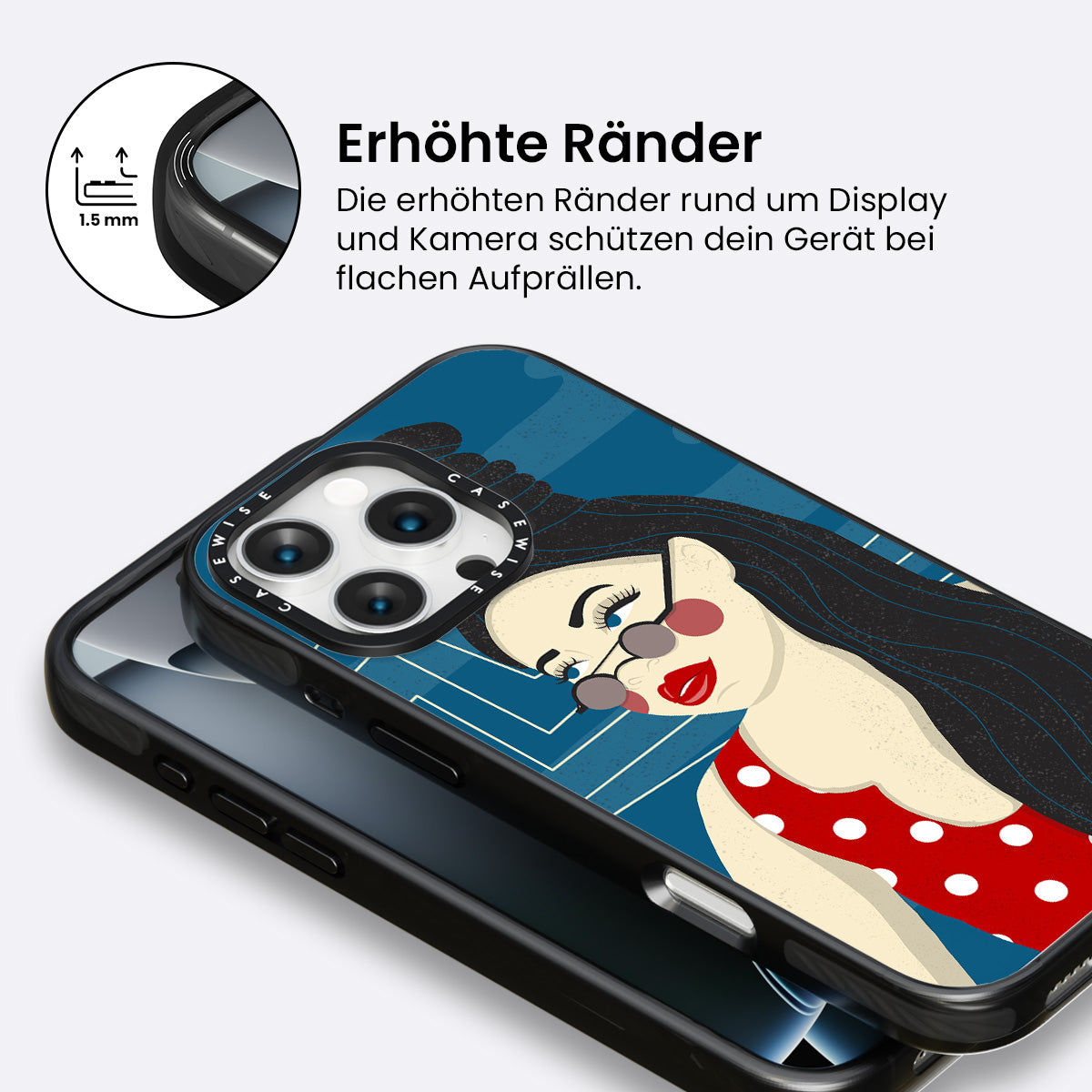 1.5 mm

Erhöhte Ränder

Die erhöhten Ränder rund um Display und Kamera schützen dein Gerät bei flachen Aufprällen.

CASEWISE CASEWISE