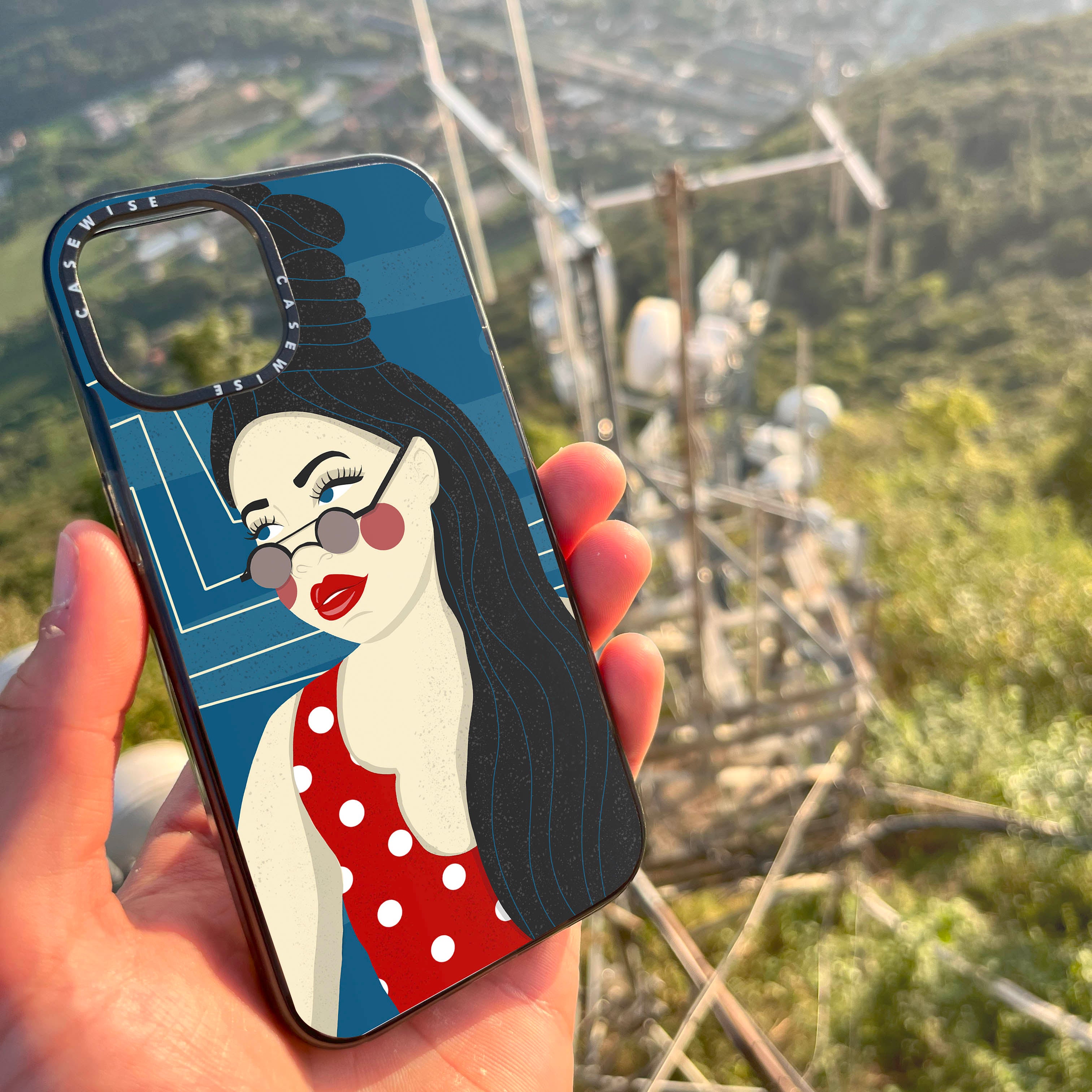 CASEWISE CASEWISE