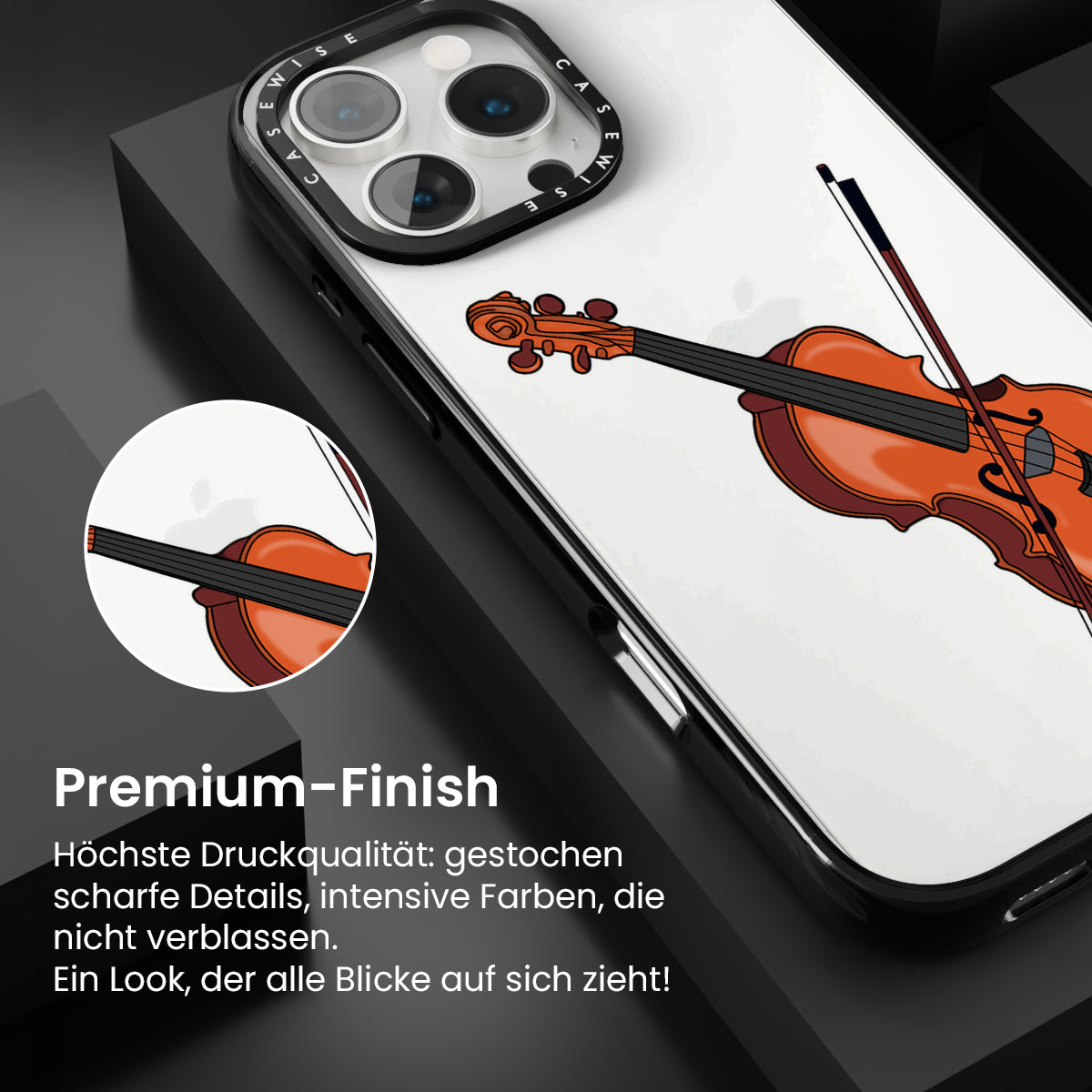 CASEWISE CASEWISE

Premium-Finish

Höchste Druckqualität: gestochen scharfe Details, intensive Farben, die nicht verblassen.
Ein Look, der alle Blicke auf sich zieht!