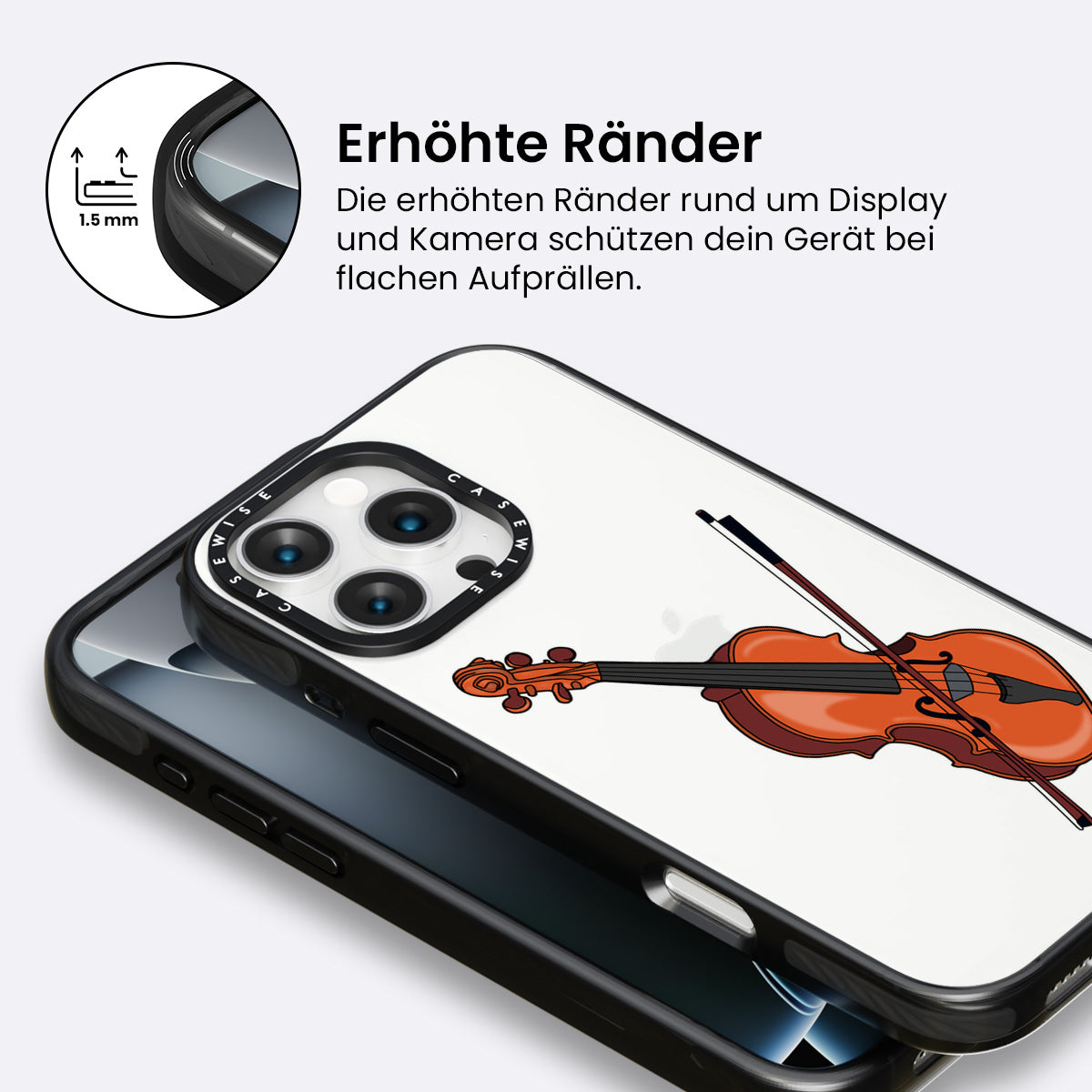 1.5 mm

Erhöhte Ränder

Die erhöhten Ränder rund um Display und Kamera schützen dein Gerät bei flachen Aufprällen.

CASEWISE CASEWISE