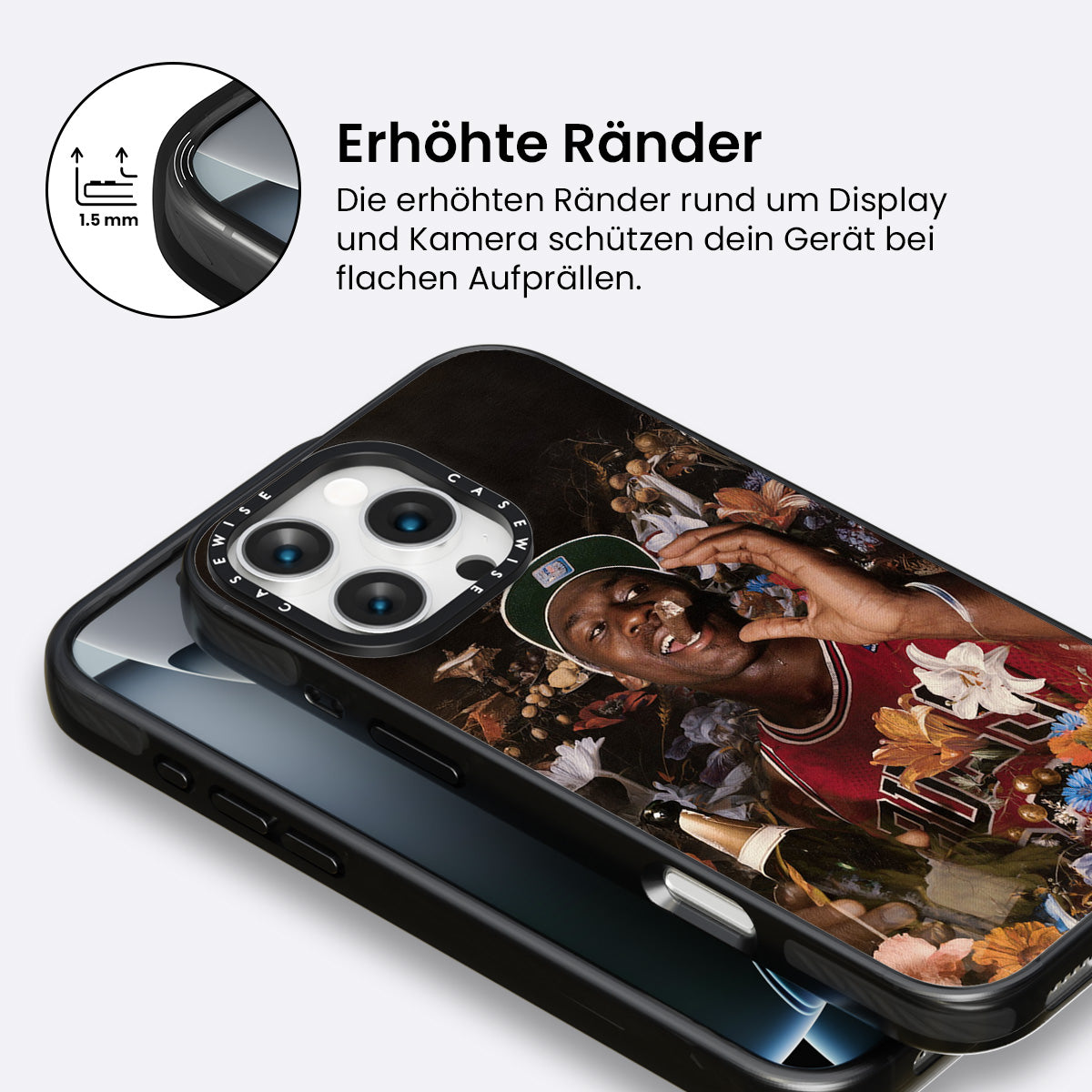 1.5 mm

Erhöhte Ränder

Die erhöhten Ränder rund um Display und Kamera schützen dein Gerät bei flachen Aufprällen.

CASEWISE CASEWISE