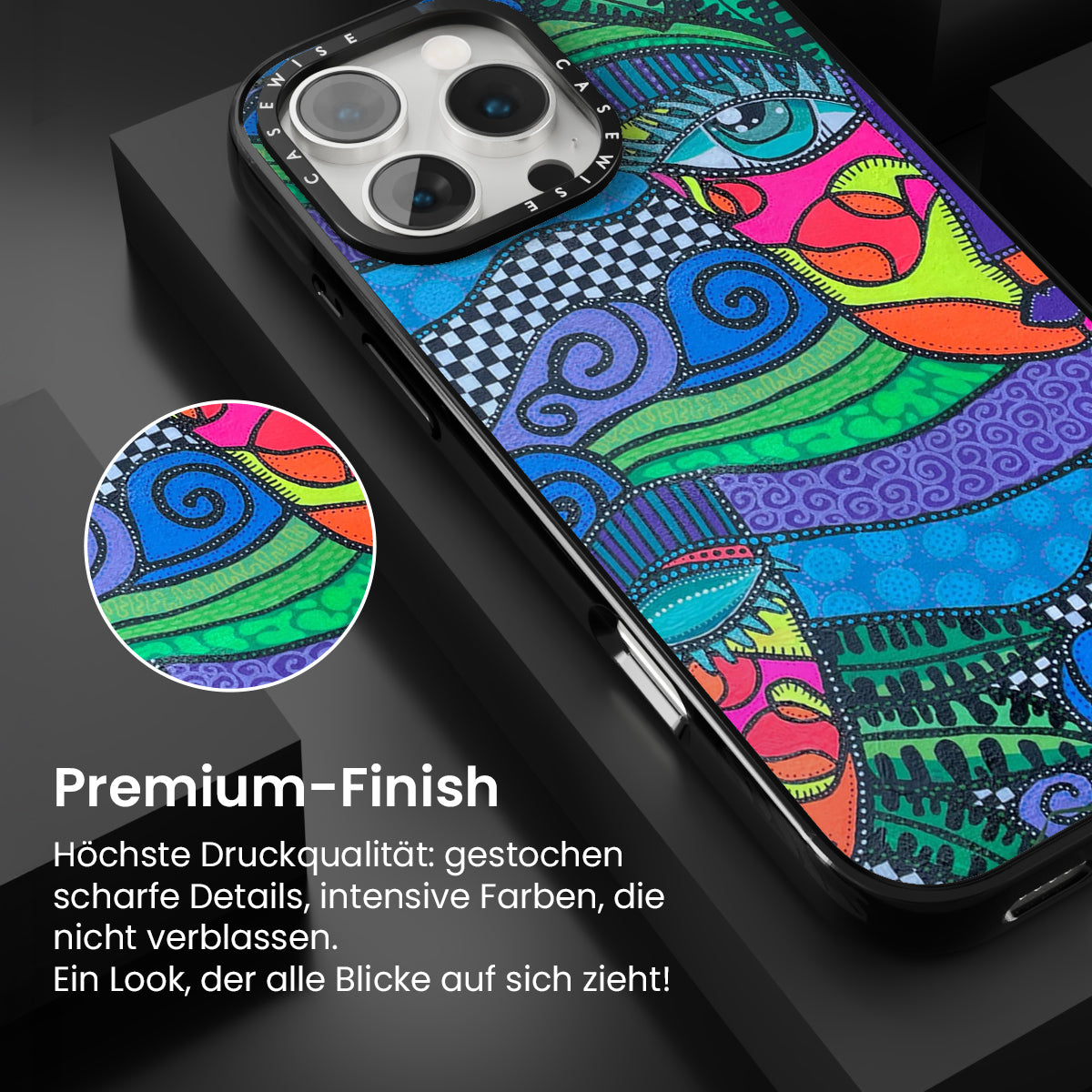 CASEWISE CASEWISE

Premium-Finish

Höchste Druckqualität: gestochen scharfe Details, intensive Farben, die nicht verblassen.
Ein Look, der alle Blicke auf sich zieht!