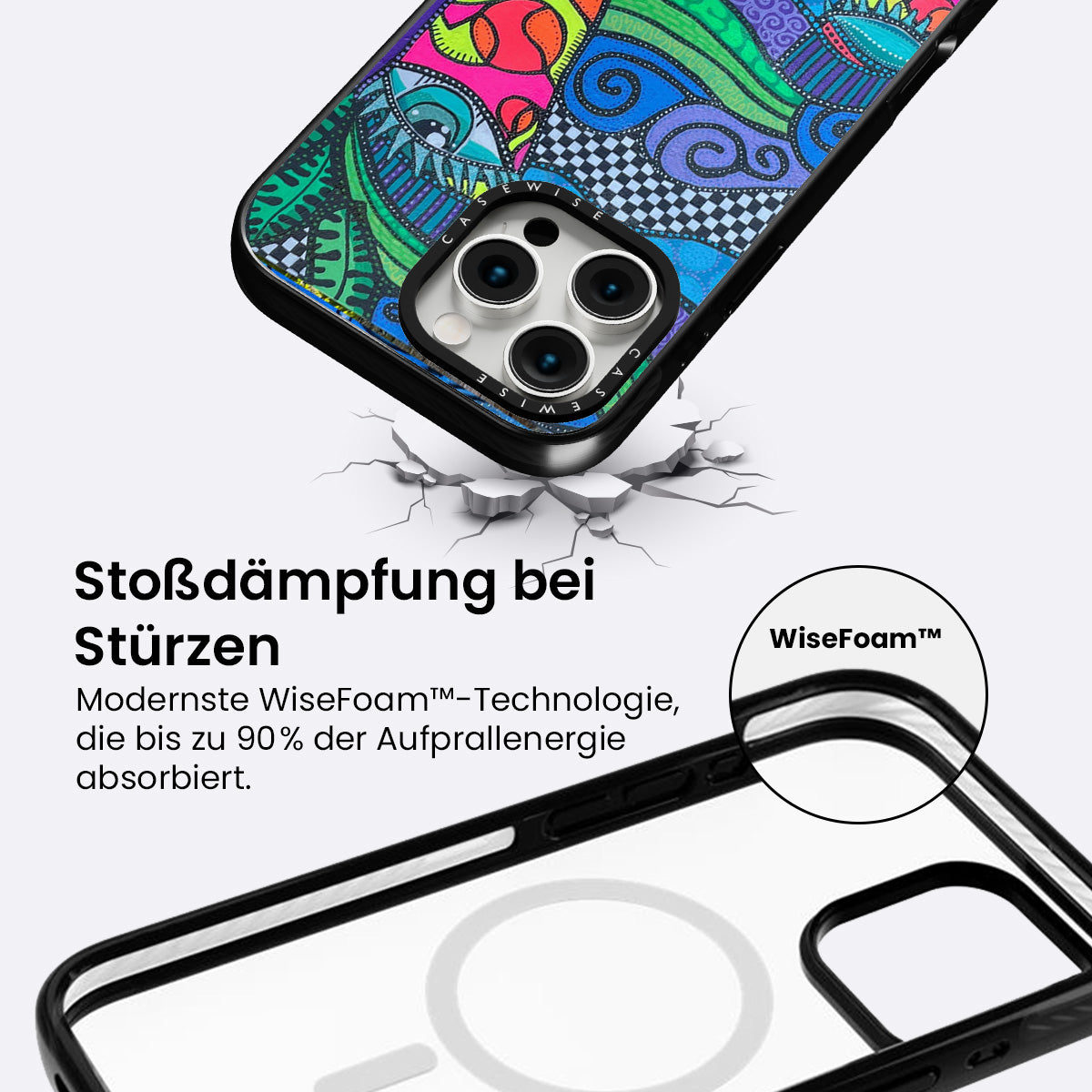 CASEWISE

CASEWISE

Stoßdämpfung bei Stürzen

Modernste WiseFoam™-Technologie, die bis zu 90% der Aufprallenergie absorbiert.

WiseFoam™