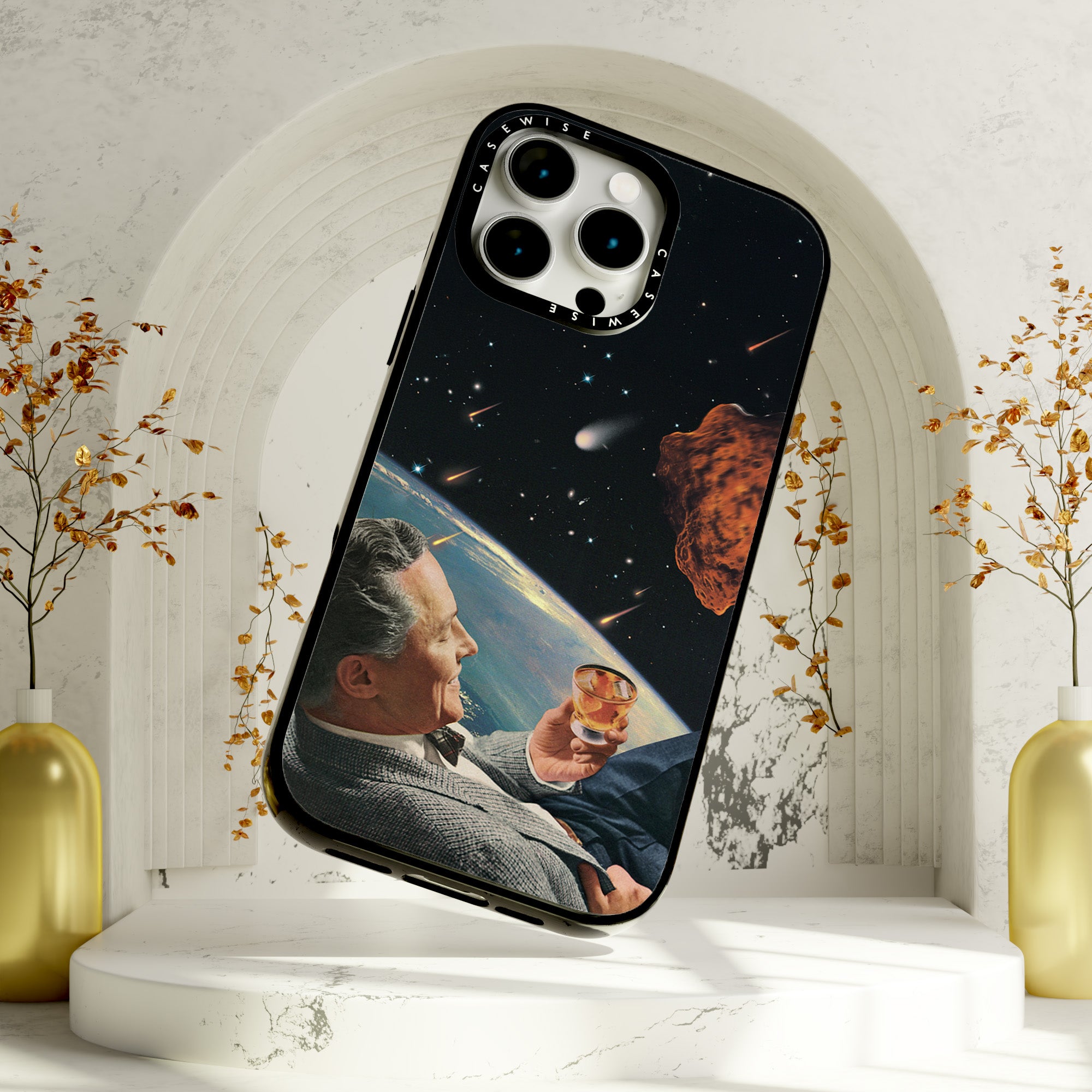 CASEWISE
CASEWISE