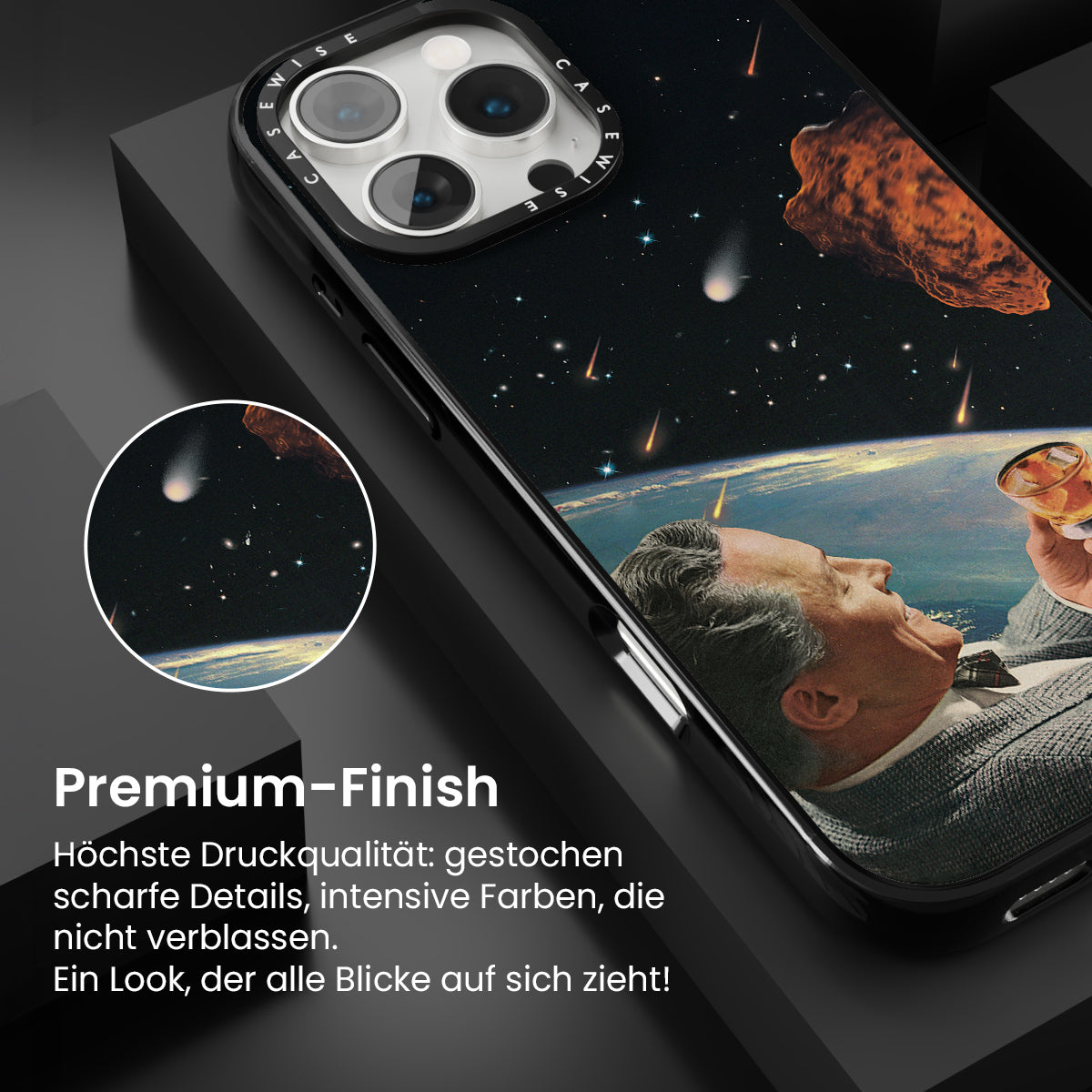 CASEWISE CASEWISE

Premium-Finish

Höchste Druckqualität: gestochen scharfe Details, intensive Farben, die nicht verblassen.
Ein Look, der alle Blicke auf sich zieht!