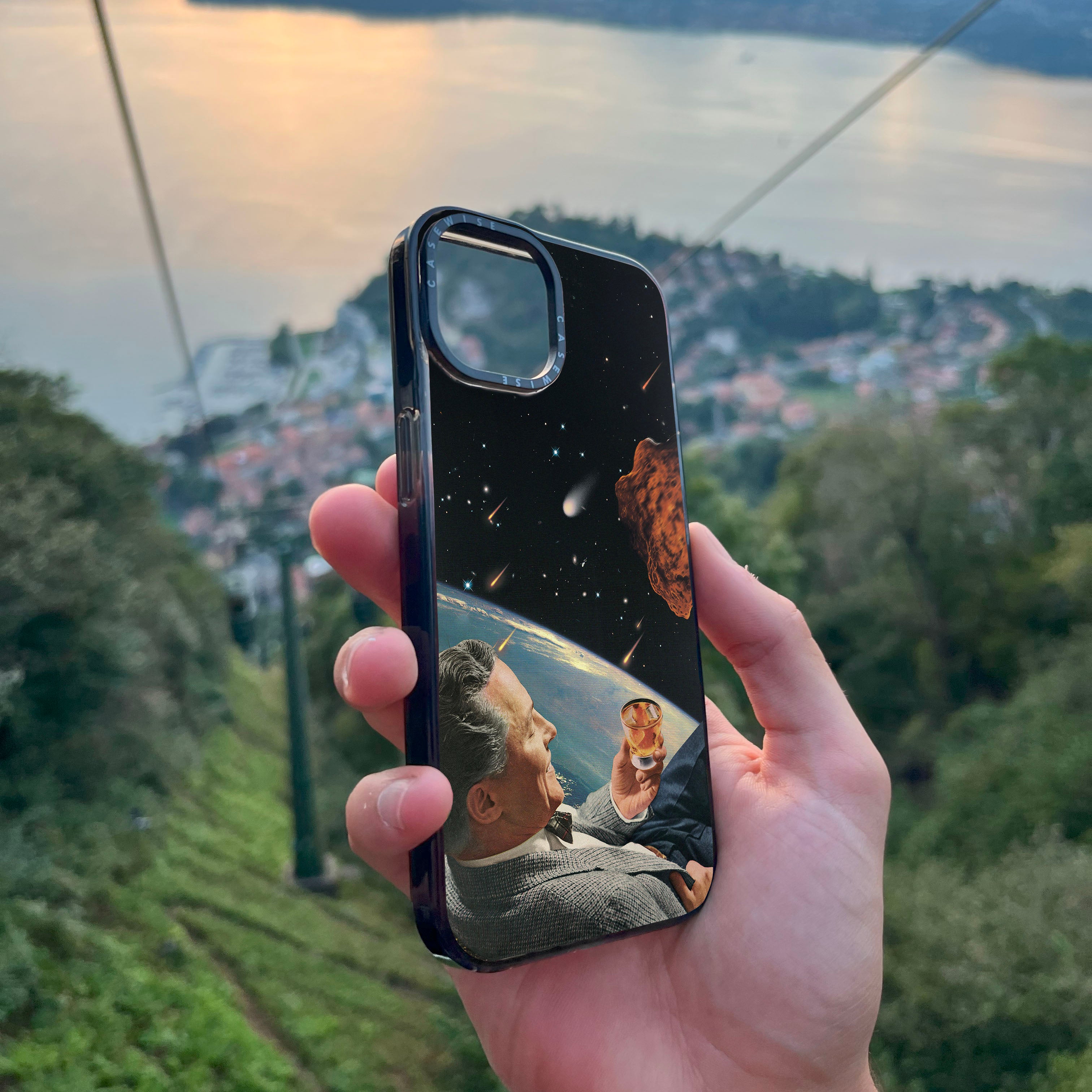 CASEWISE CASEWISE