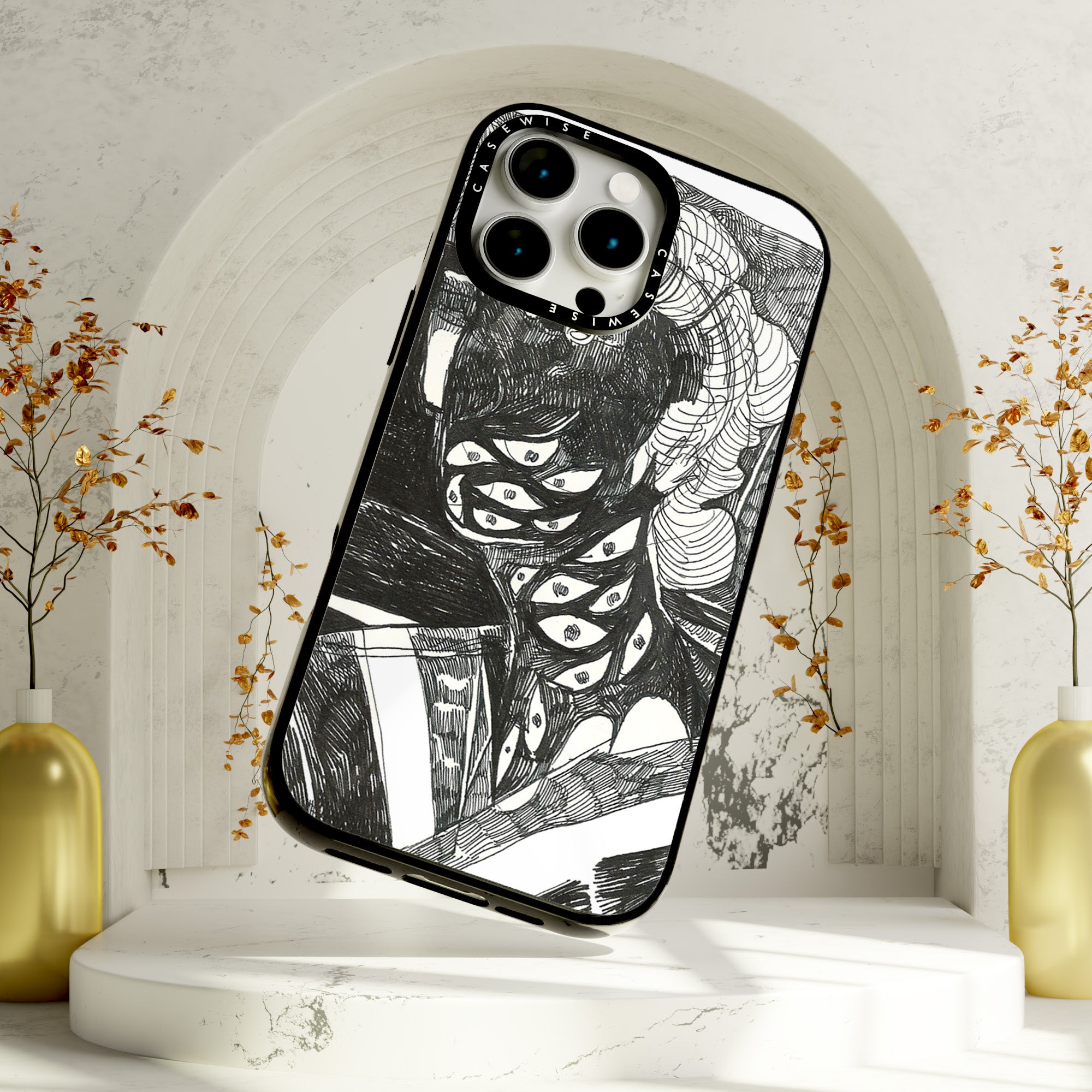 CASEWISE CASEWISE