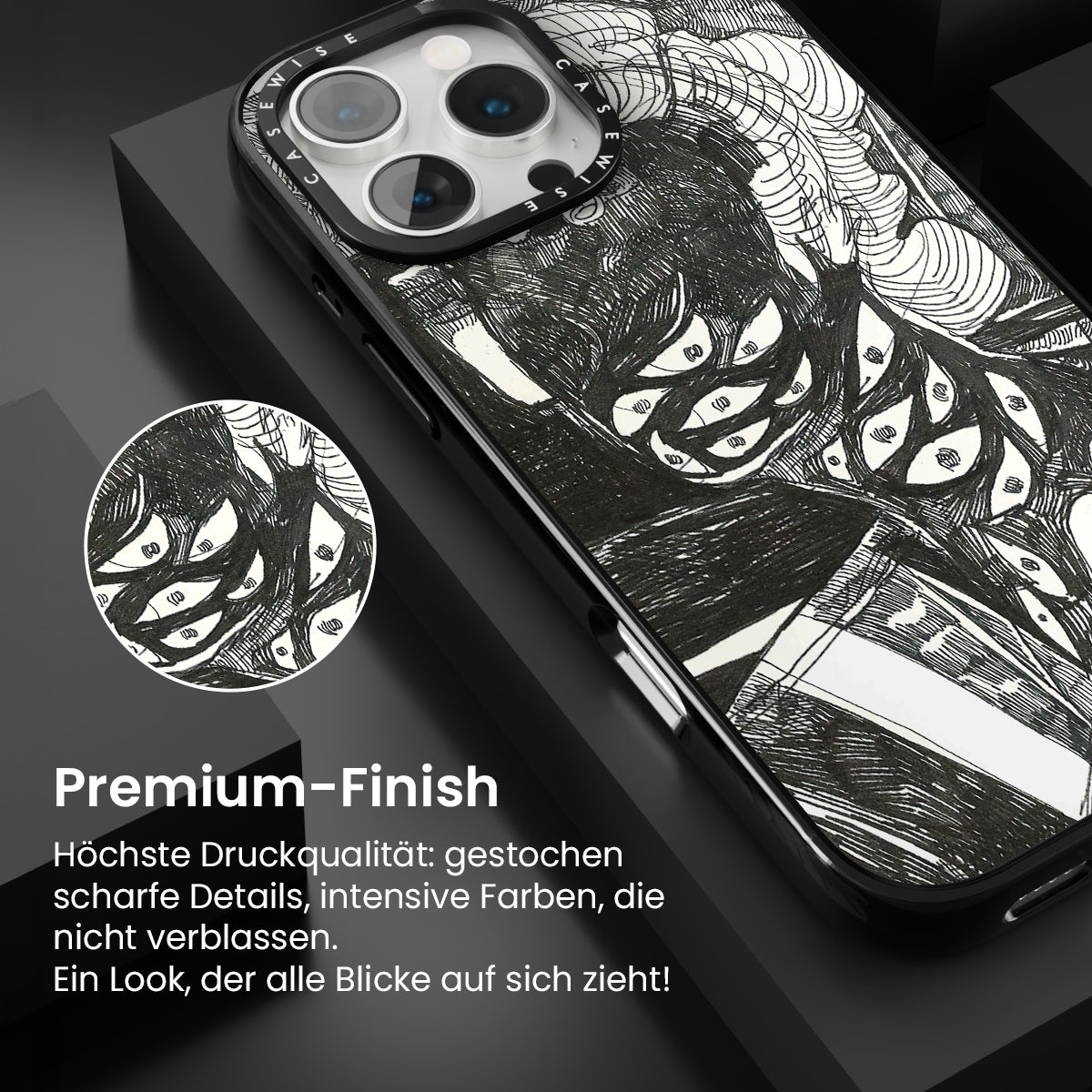 CASEWISE CASEWISE

Premium-Finish

Höchste Druckqualität: gestochen scharfe Details, intensive Farben, die nicht verblassen.
Ein Look, der alle Blicke auf sich zieht!