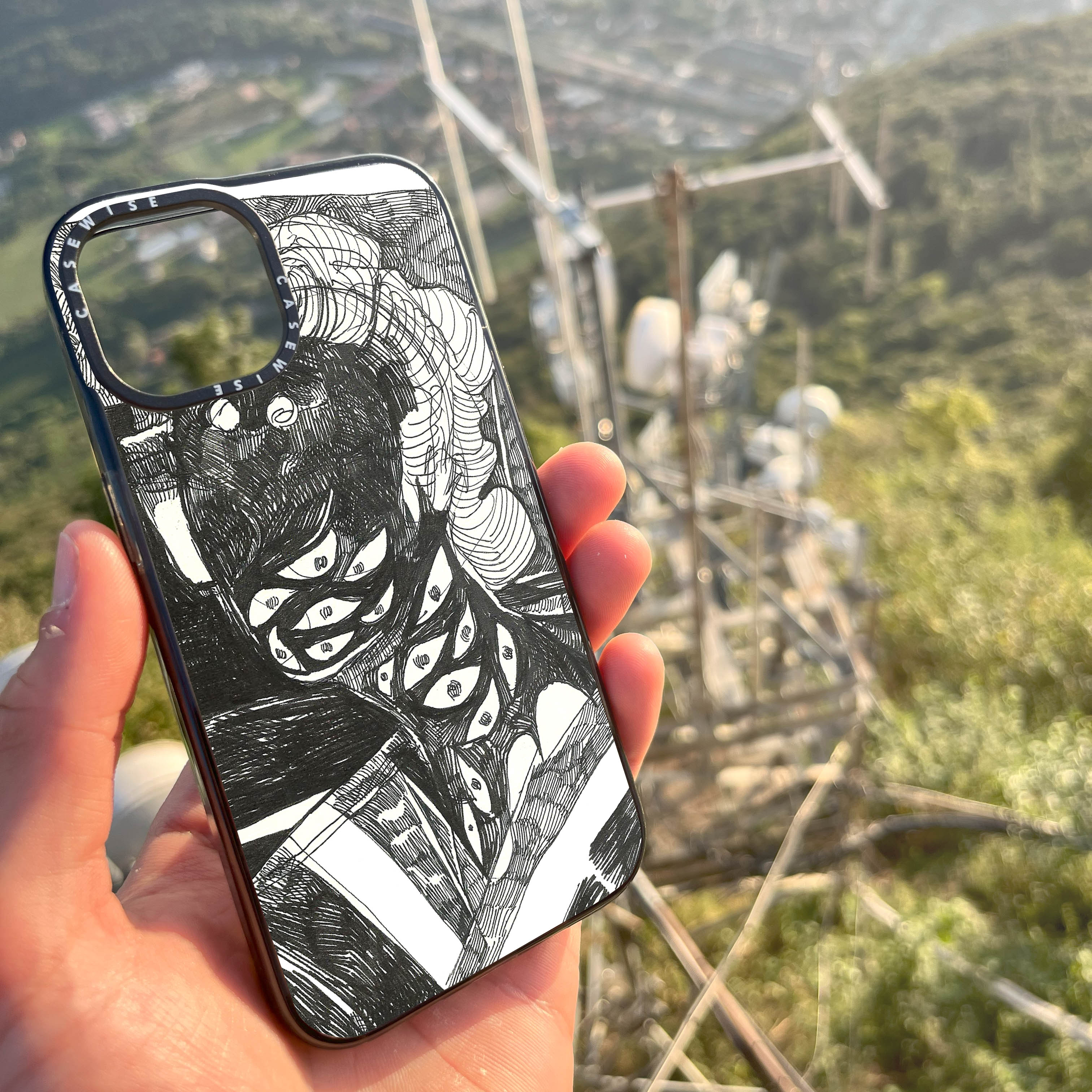 CASEWISE CASEWISE