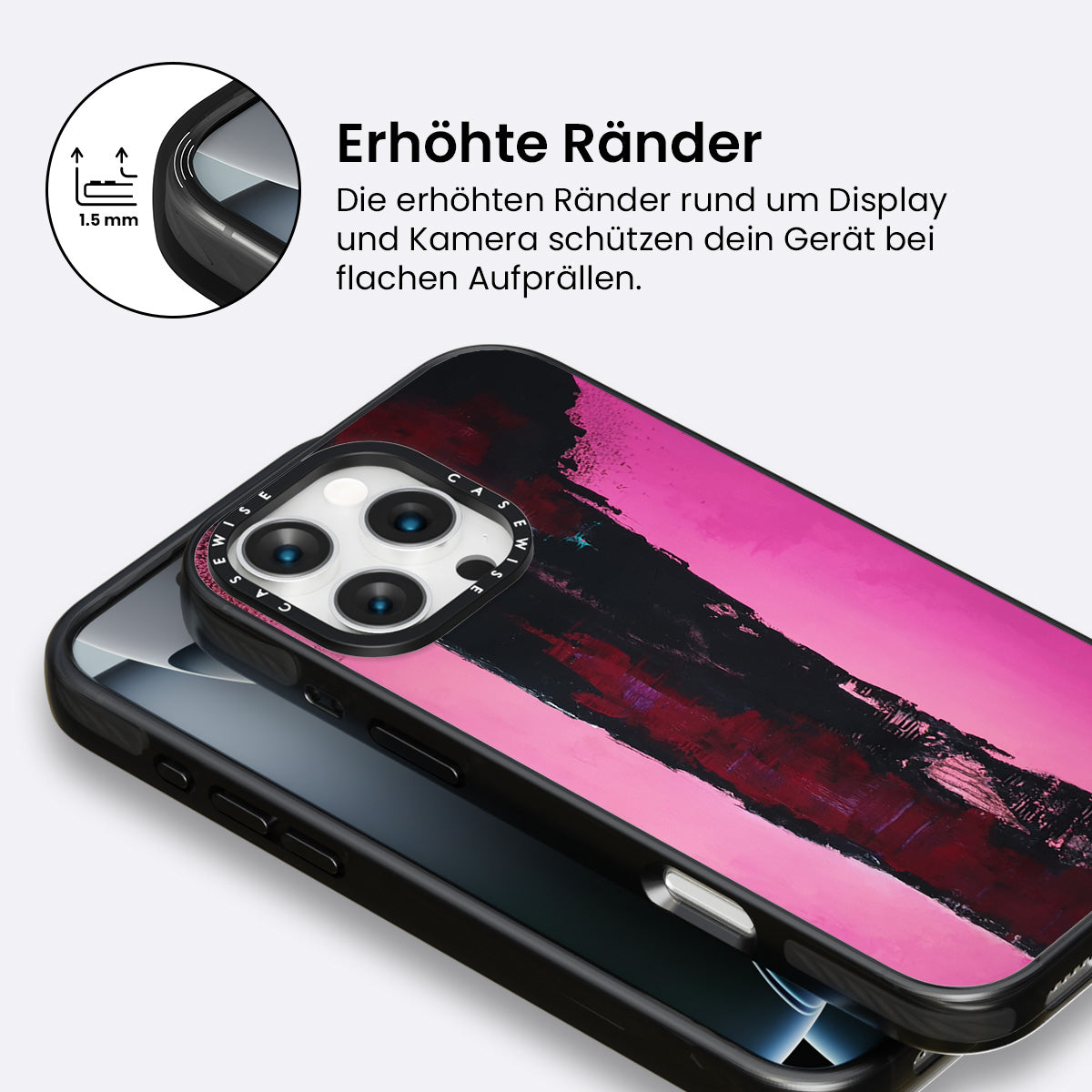 1.5 mm

Erhöhte Ränder

Die erhöhten Ränder rund um Display und Kamera schützen dein Gerät bei flachen Aufprällen.

CASEWISE CASEWISE