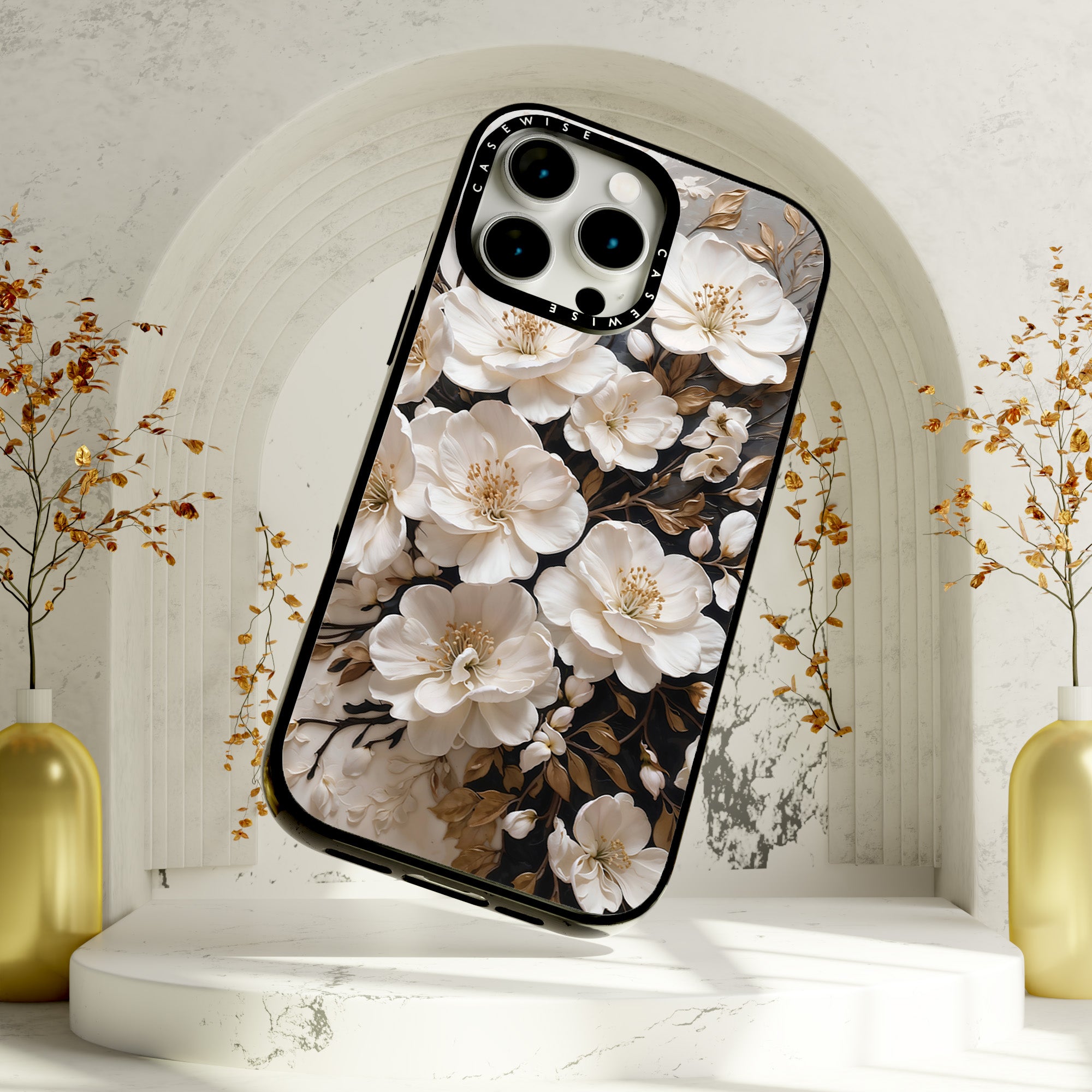 CASEWISE
CASEWISE