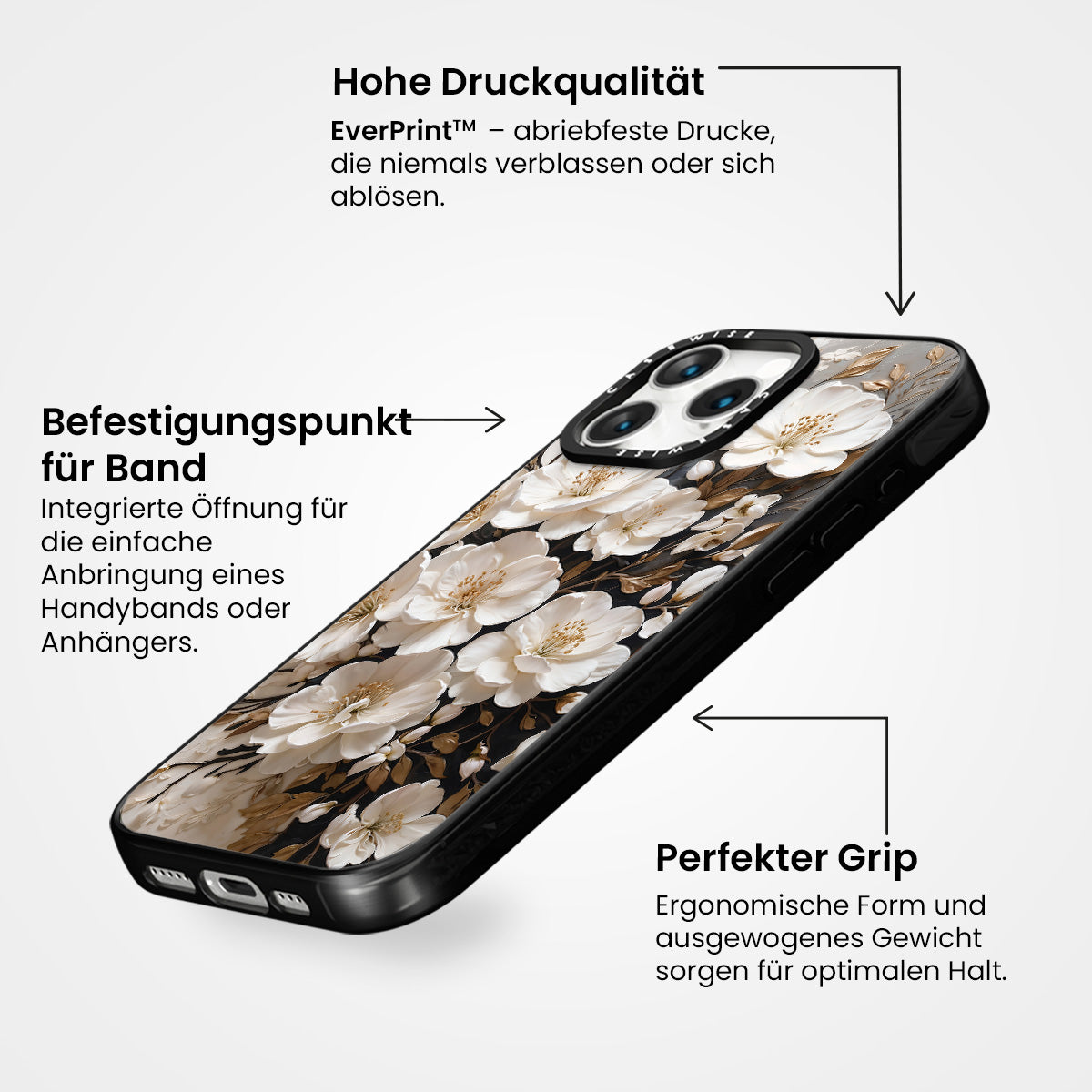 Hohe Druckqualität

EverPrint™ – abriebfeste Drucke, die niemals verblassen oder sich ablösen.

Befestigungspunkt für Band

Integrierte Öffnung für die einfache Anbringung eines Handybands oder Anhängers.

CASEWISE

CASEWISE

Perfekter Grip

Ergonomische Form und ausgewogenes Gewicht sorgen für optimalen Halt.