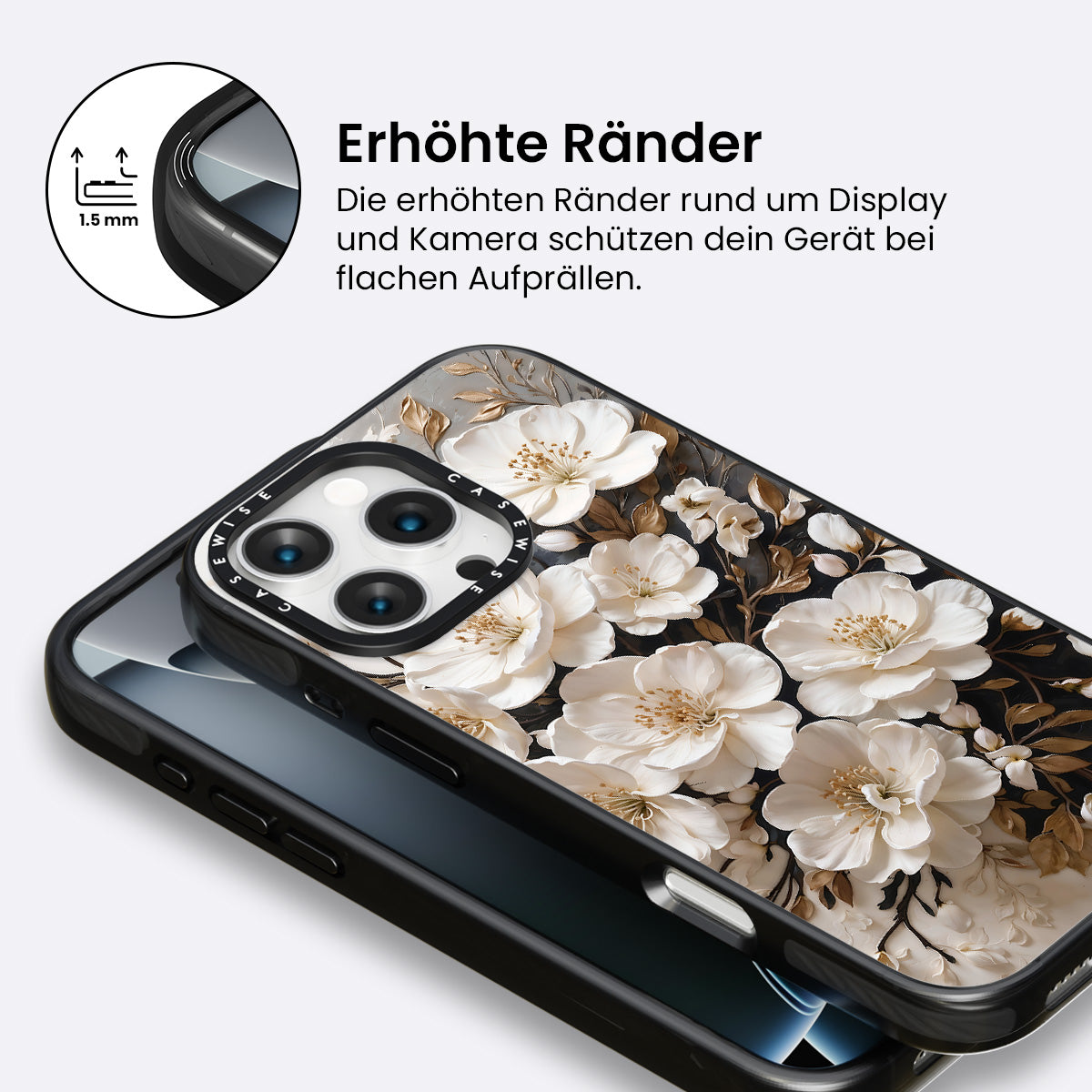 1.5 mm

Erhöhte Ränder

Die erhöhten Ränder rund um Display und Kamera schützen dein Gerät bei flachen Aufprällen.

CASEWISE CASEWISE