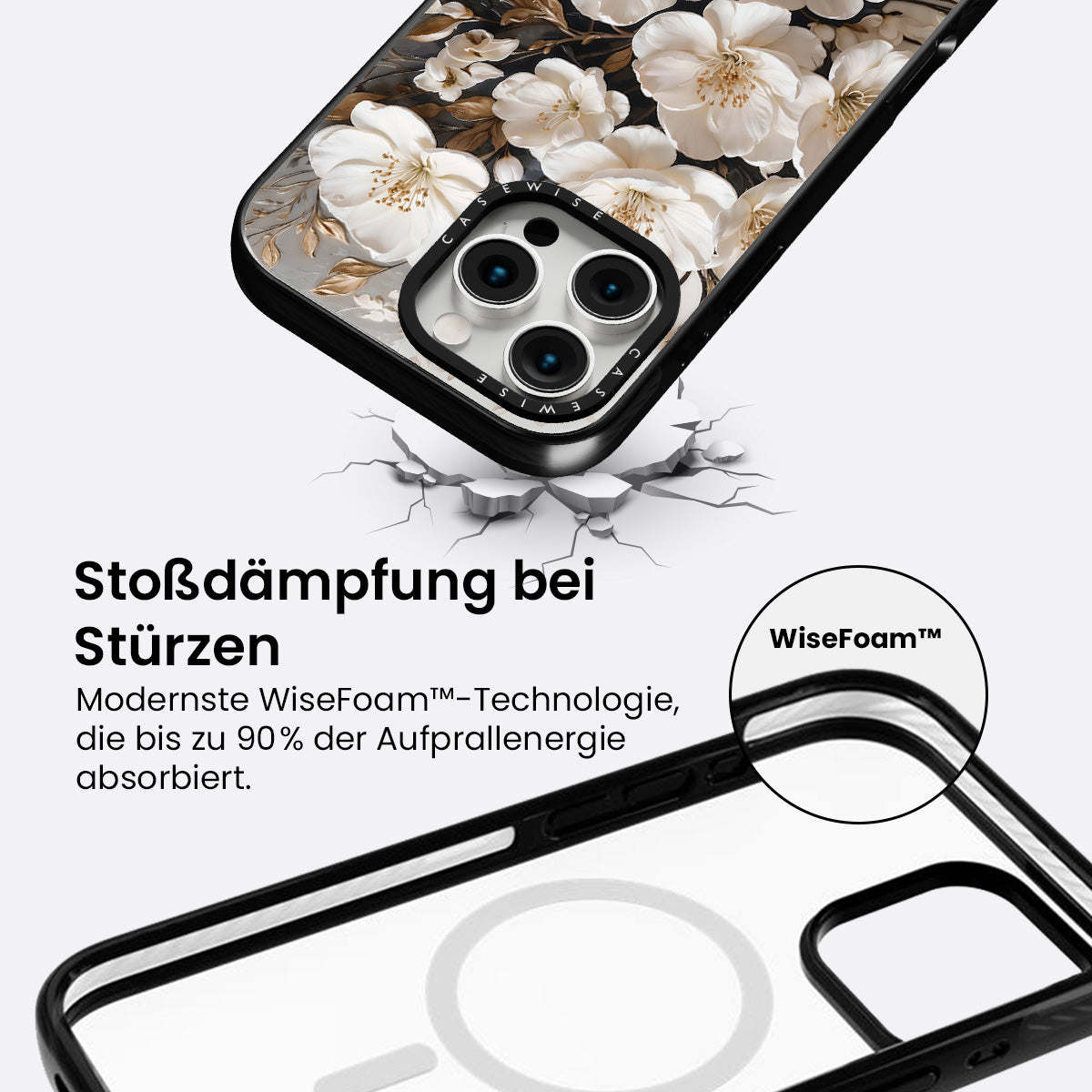 CASEWISE

CASEWISE

Stoßdämpfung bei Stürzen

Modernste WiseFoam™-Technologie, die bis zu 90% der Aufprallenergie absorbiert.

WiseFoam™