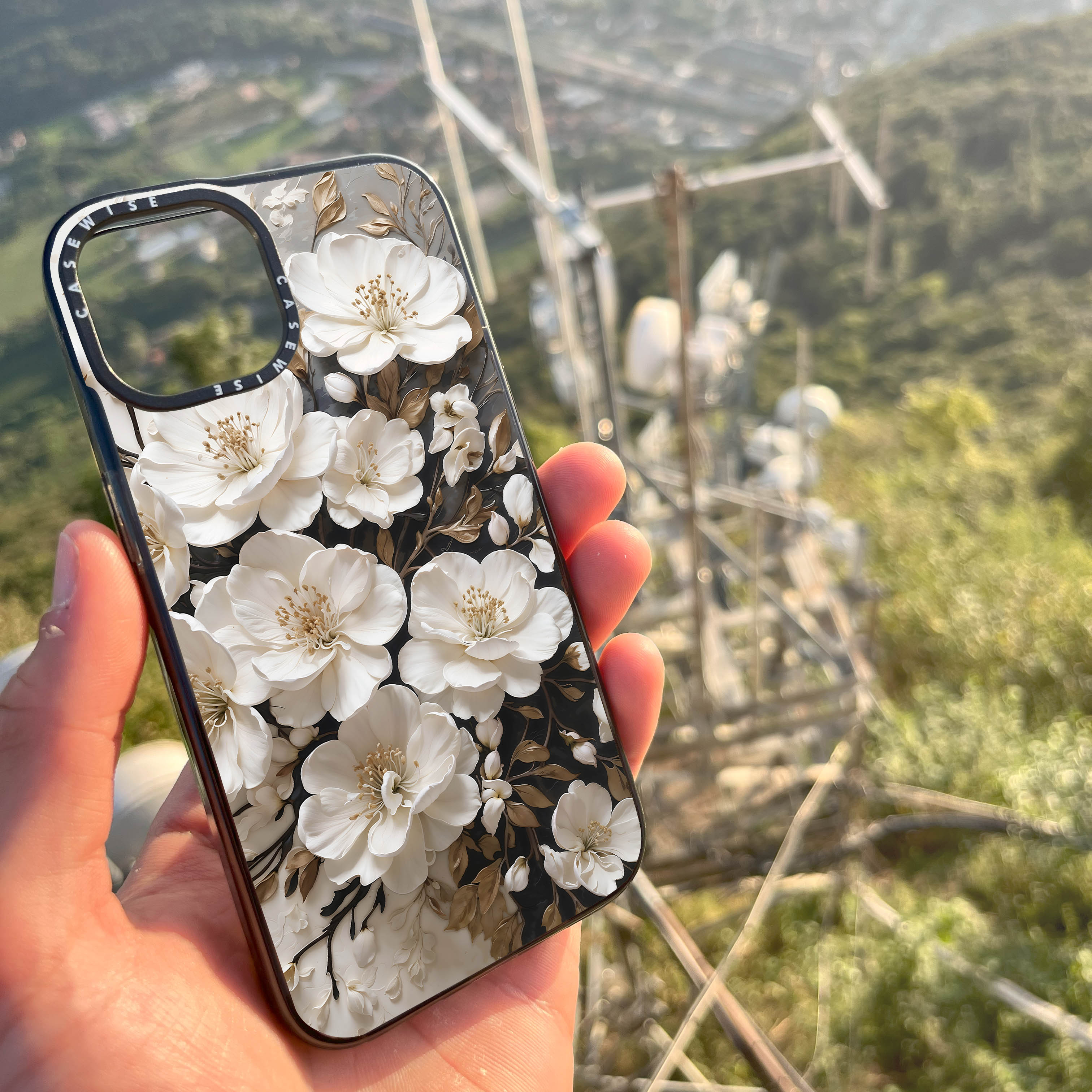 CASEWISE
CASEWISE