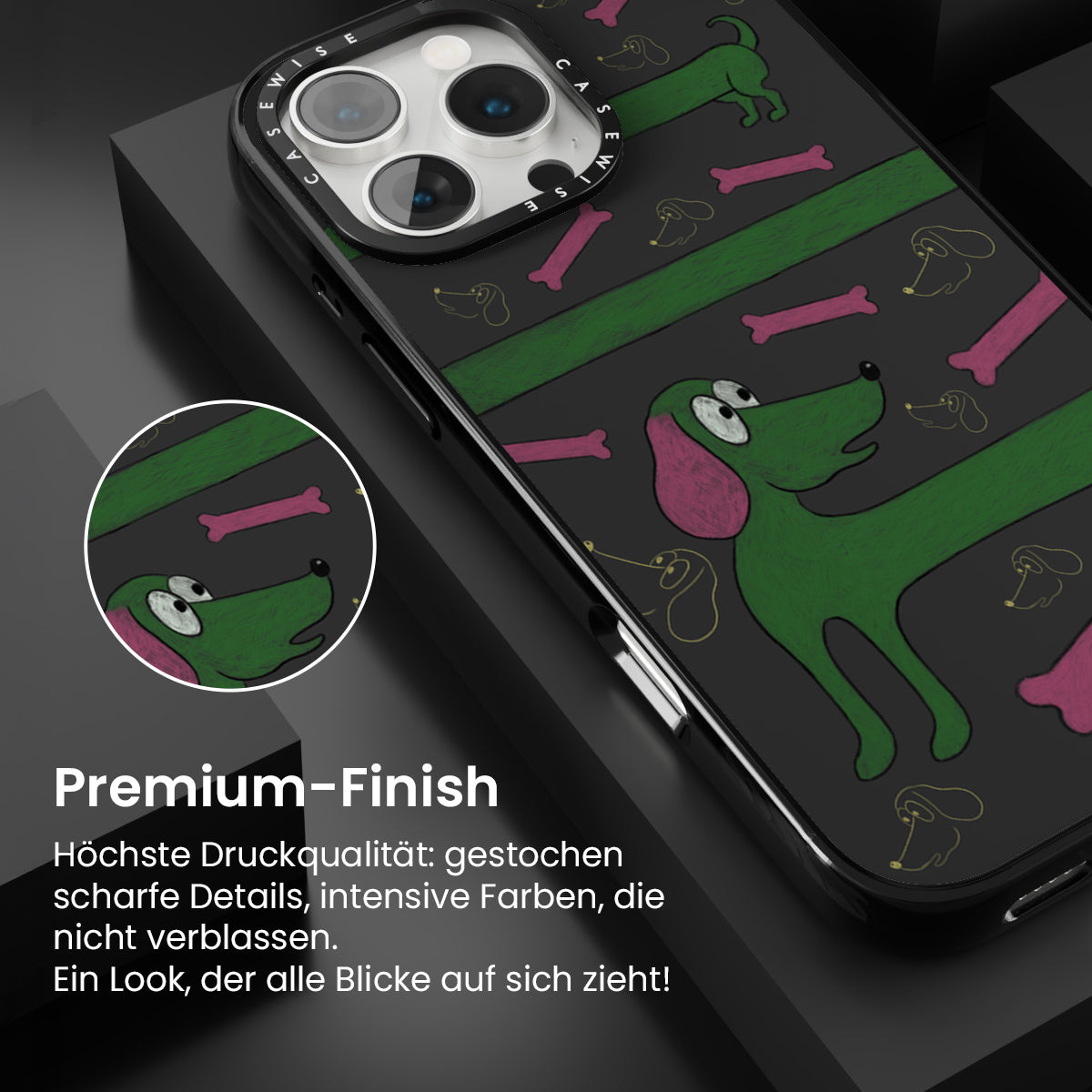 CASEWISE CASEWISE

Premium-Finish

Höchste Druckqualität: gestochen scharfe Details, intensive Farben, die nicht verblassen.
Ein Look, der alle Blicke auf sich zieht!