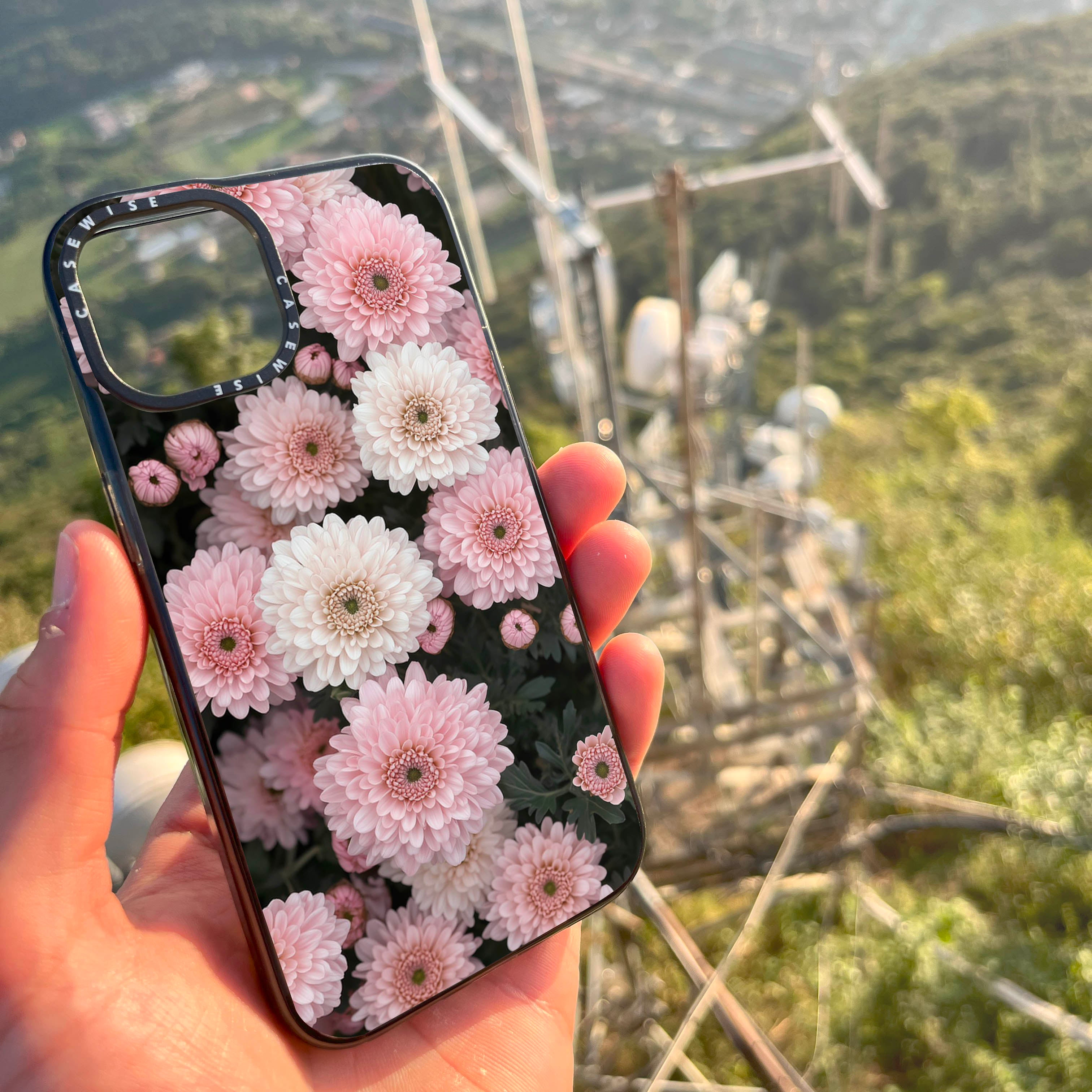 CASEWISE CASEWISE