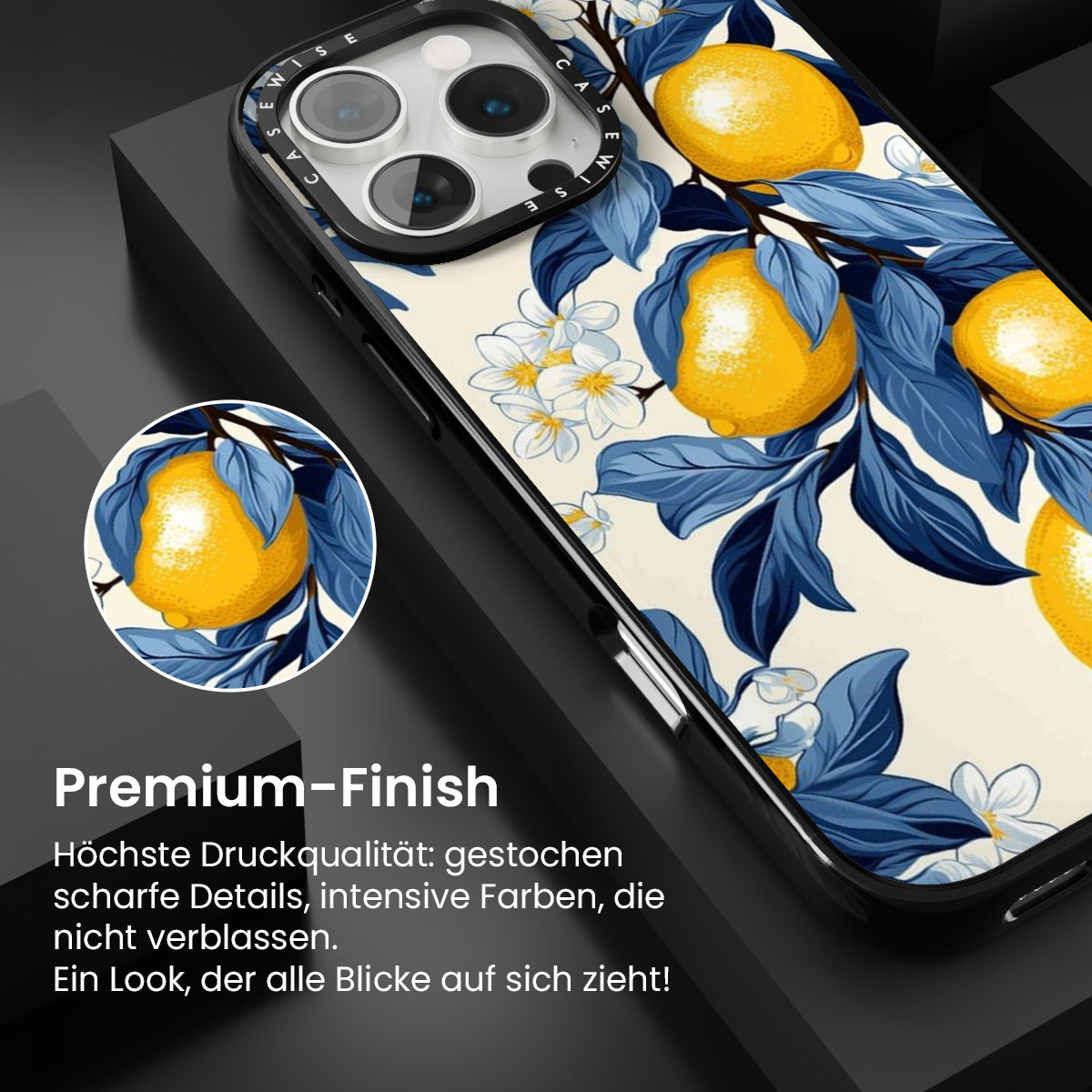 CASEWISE CASEWISE

Premium-Finish

Höchste Druckqualität: gestochen scharfe Details, intensive Farben, die nicht verblassen.
Ein Look, der alle Blicke auf sich zieht!