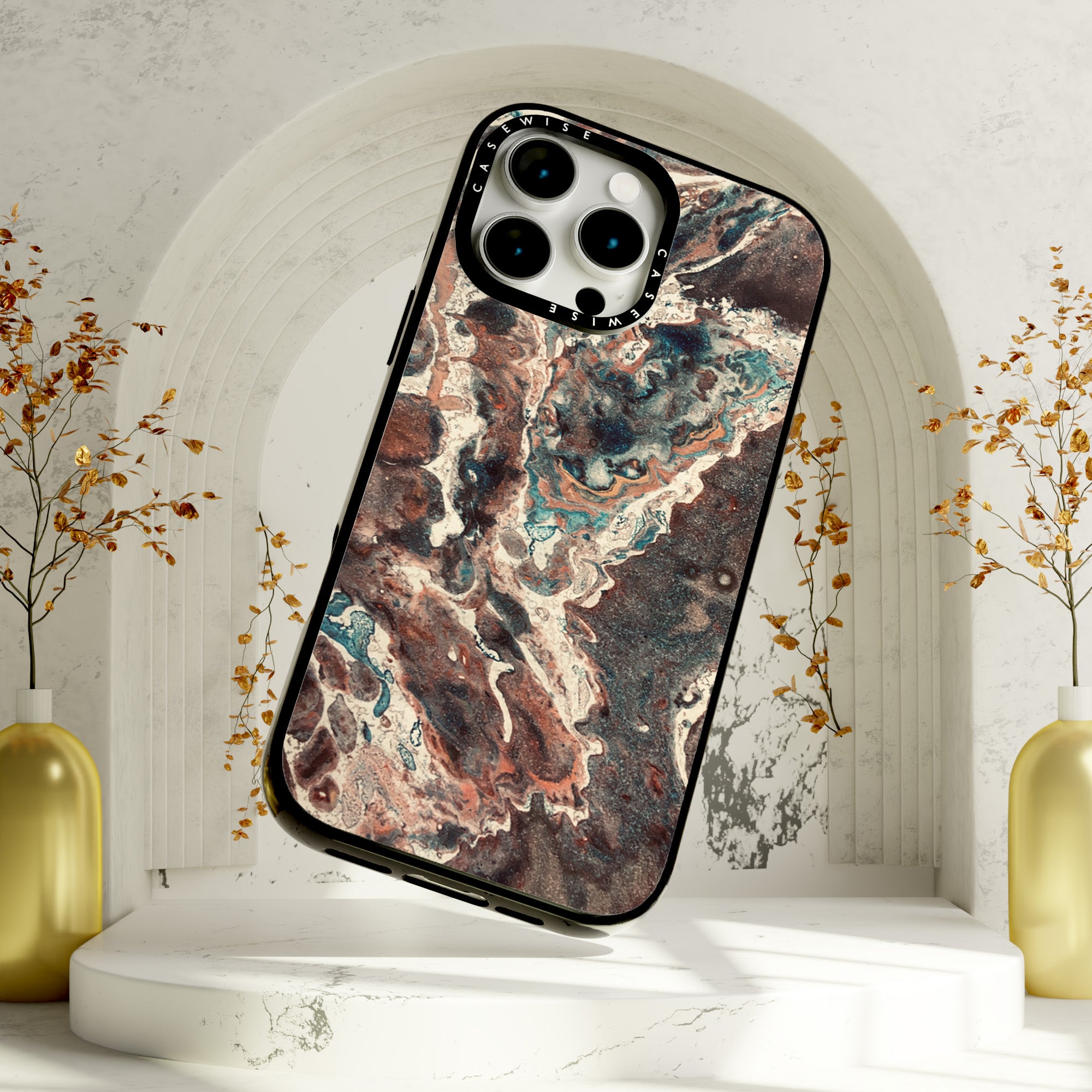 CASEWISE
CASEWISE