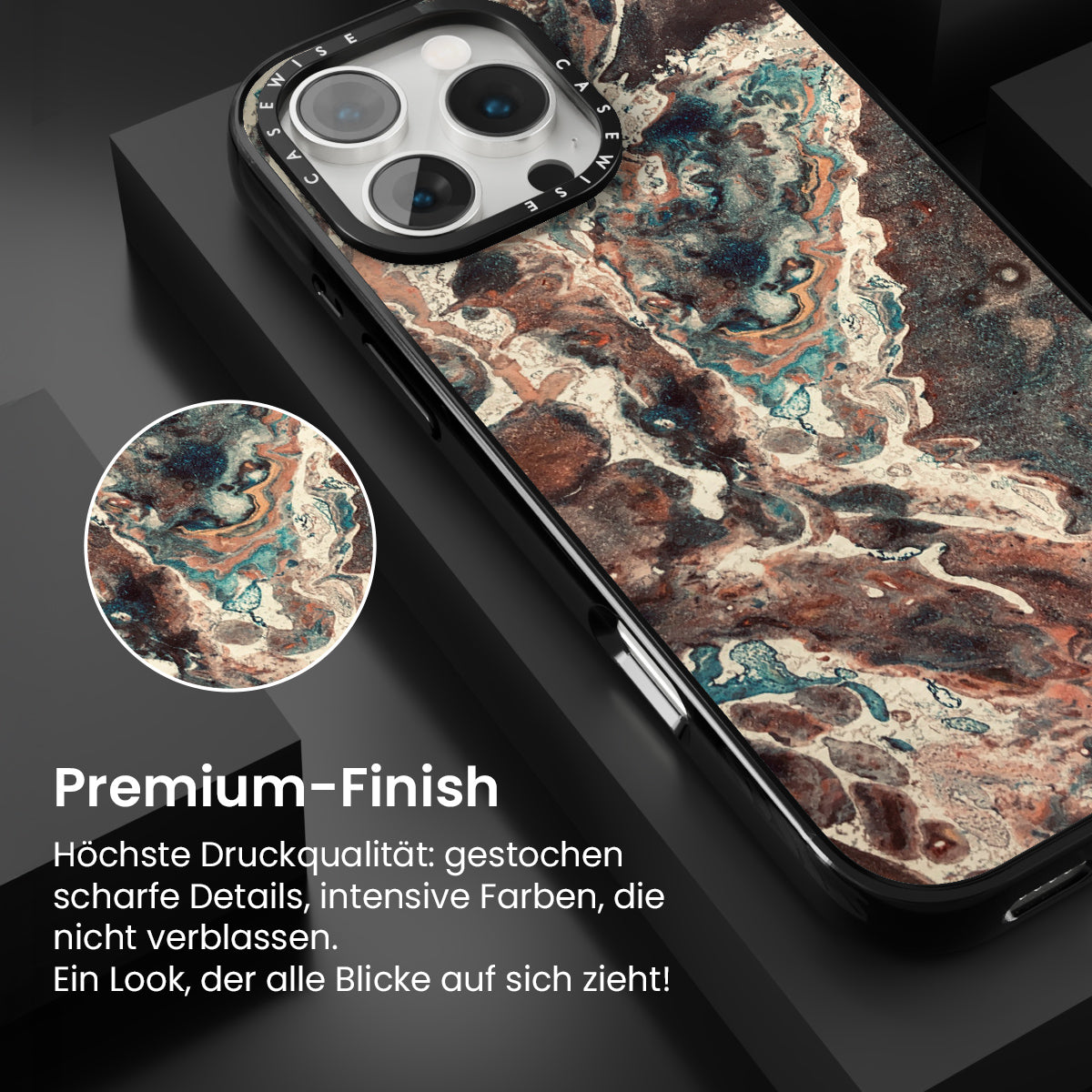 CASEWISE CASEWISE

Premium-Finish

Höchste Druckqualität: gestochen scharfe Details, intensive Farben, die nicht verblassen.
Ein Look, der alle Blicke auf sich zieht!