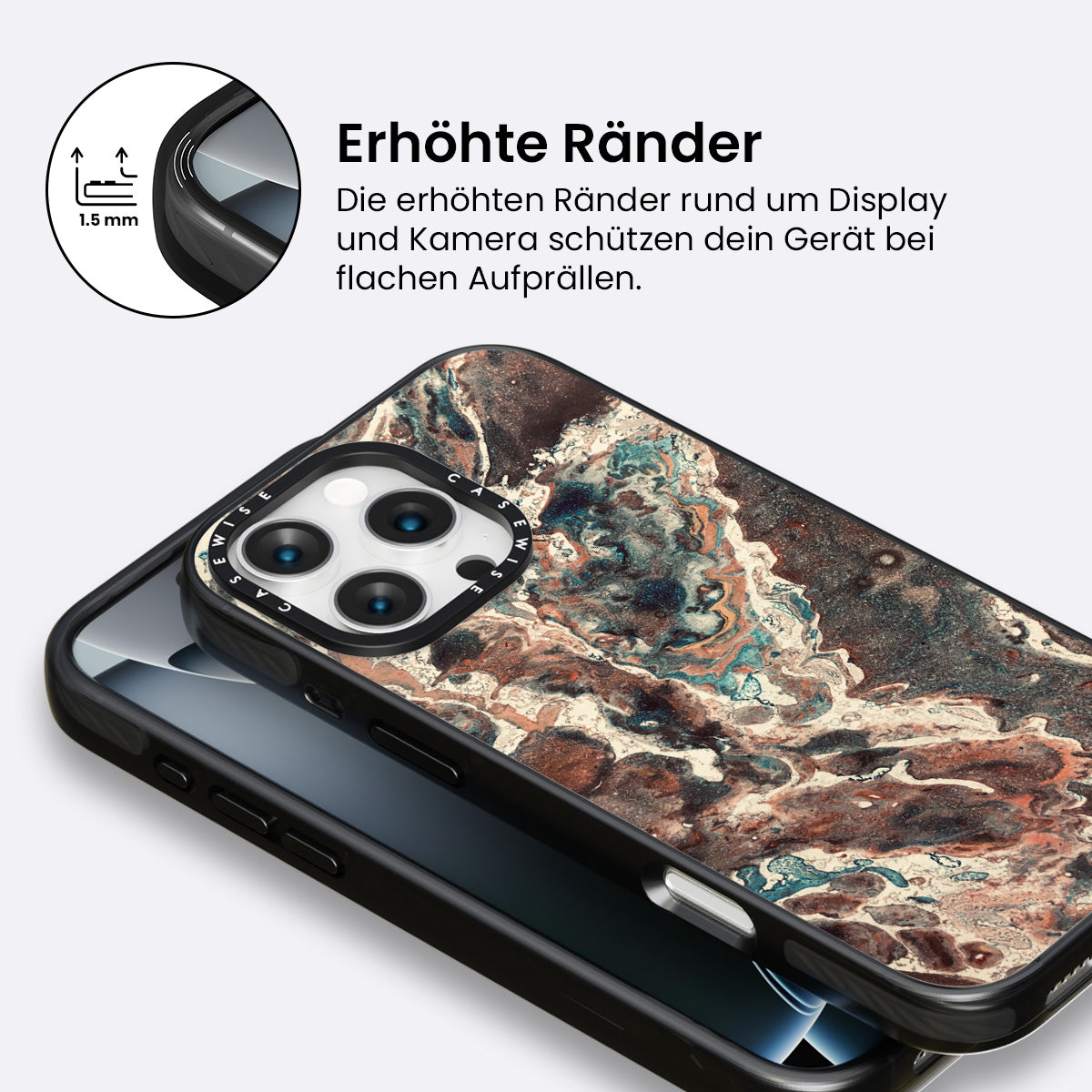 1.5 mm

Erhöhte Ränder

Die erhöhten Ränder rund um Display und Kamera schützen dein Gerät bei flachen Aufprällen.

CASEWISE CASEWISE