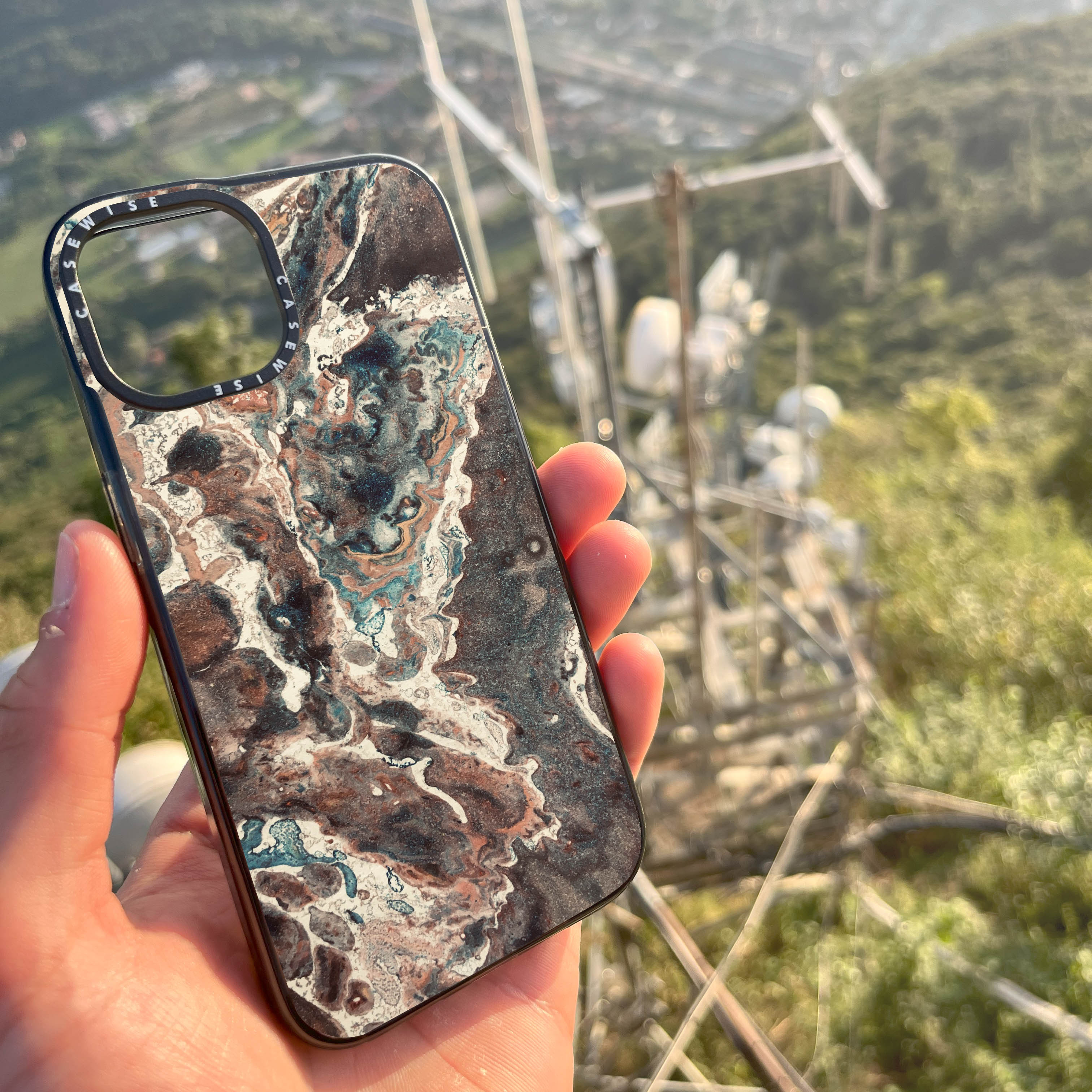 CASEWISE CASEWISE